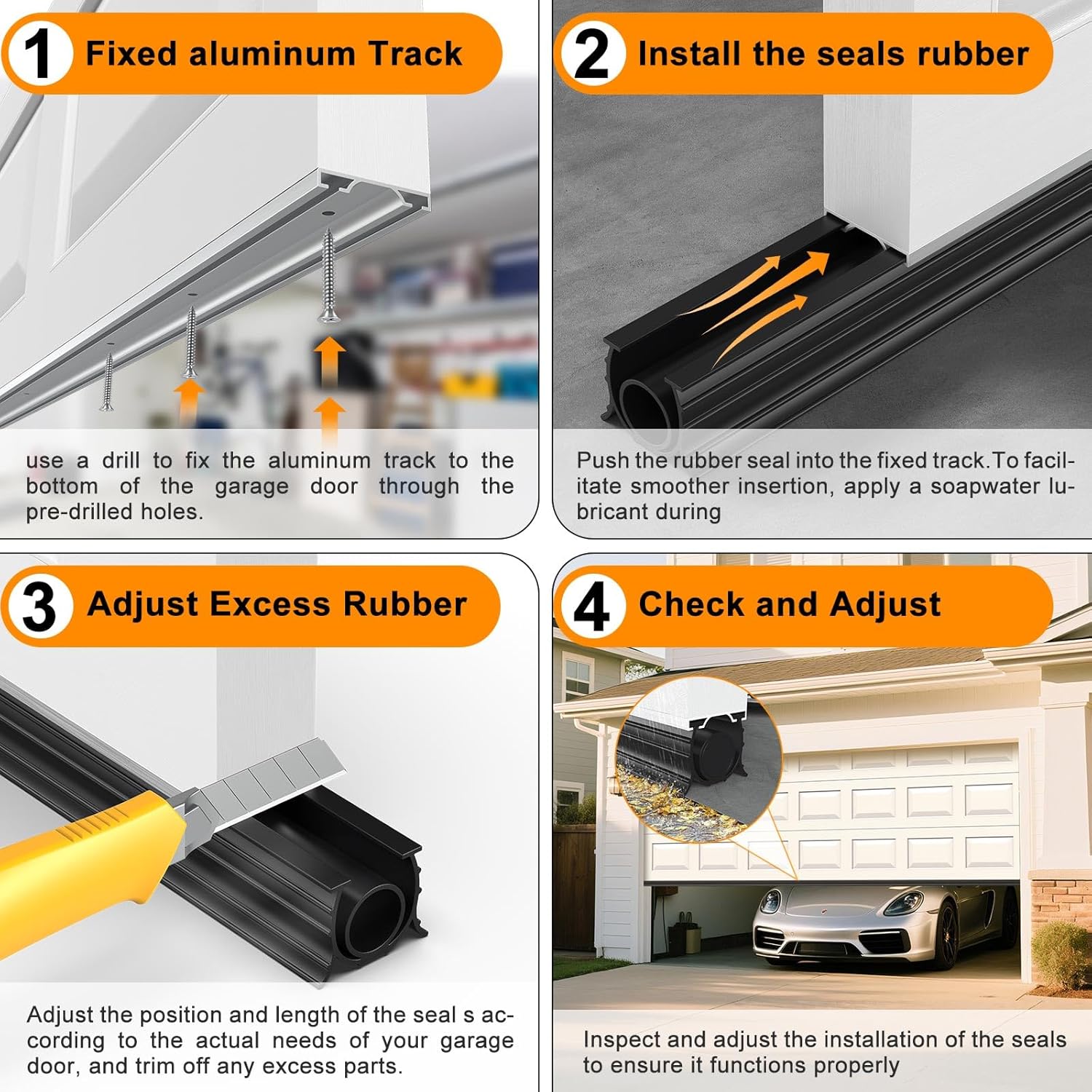 1 Fixed aluminum Track

use a drill to fix the aluminum track to the bottom of the garage door through the pre-drilled holes.

2 Install the seals rubber

Push the rubber seal into the fixed track.To facilitate smoother insertion, apply a soapwater lubricant during

3 Adjust Excess Rubber

Adjust the position and length of the seal s according to the actual needs of your garage door, and trim off any excess parts.

4 Check and Adjust

Inspect and adjust the installation of the seals to ensure it functions properly