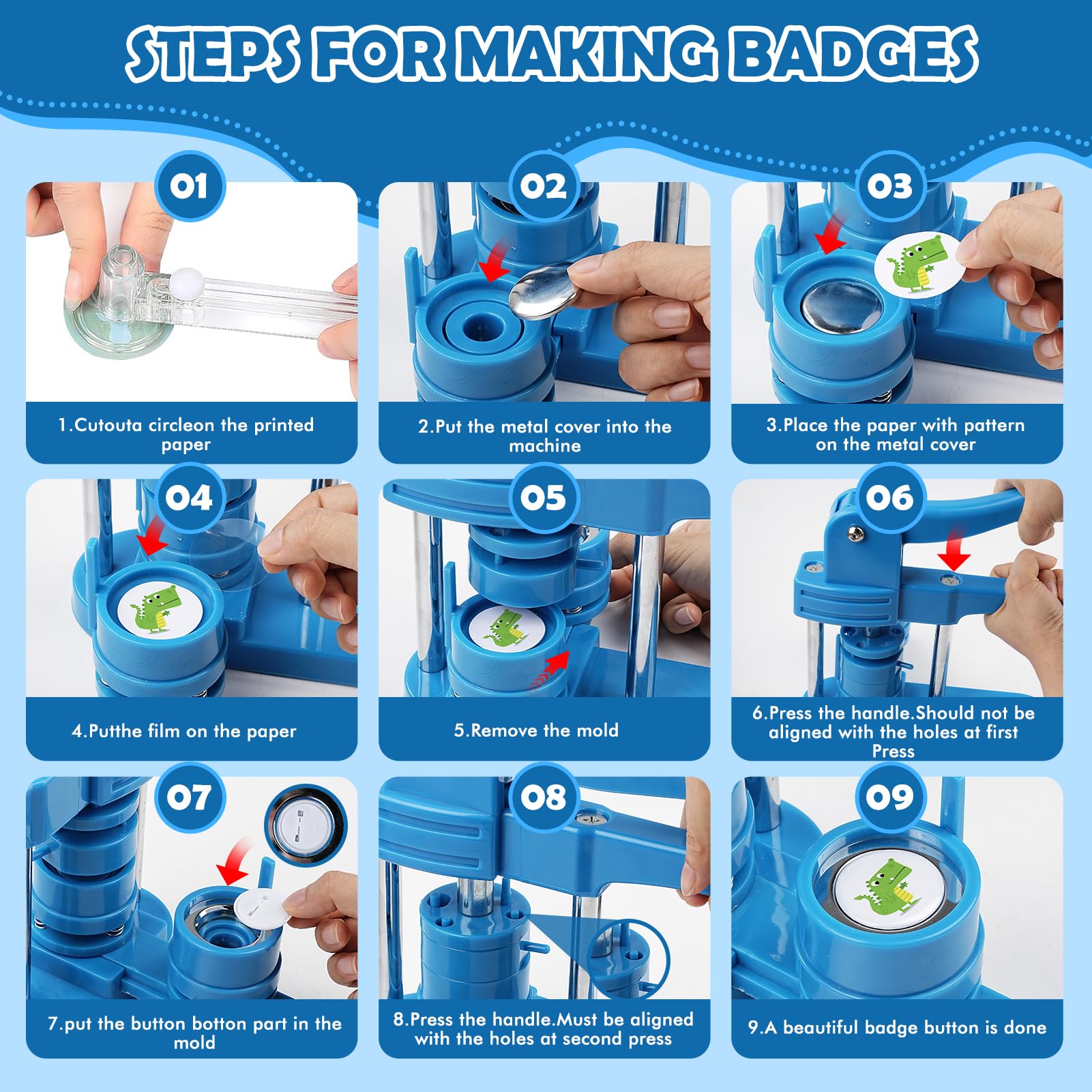 STEPS FOR MAKING BADGES

01

1.Cutouta circleon the printed paper

02

2.Put the metal cover into the machine

03

3.Place the paper with pattern on the metal cover

04

4.Putthe film on the paper

05

5.Remove the mold

06

6.Press the handle.Should not be aligned with the holes at first Press

07

7.put the button botton part in the mold

08

8.Press the handle.Must be aligned with the holes at second press

09

9.A beautiful badge button is done