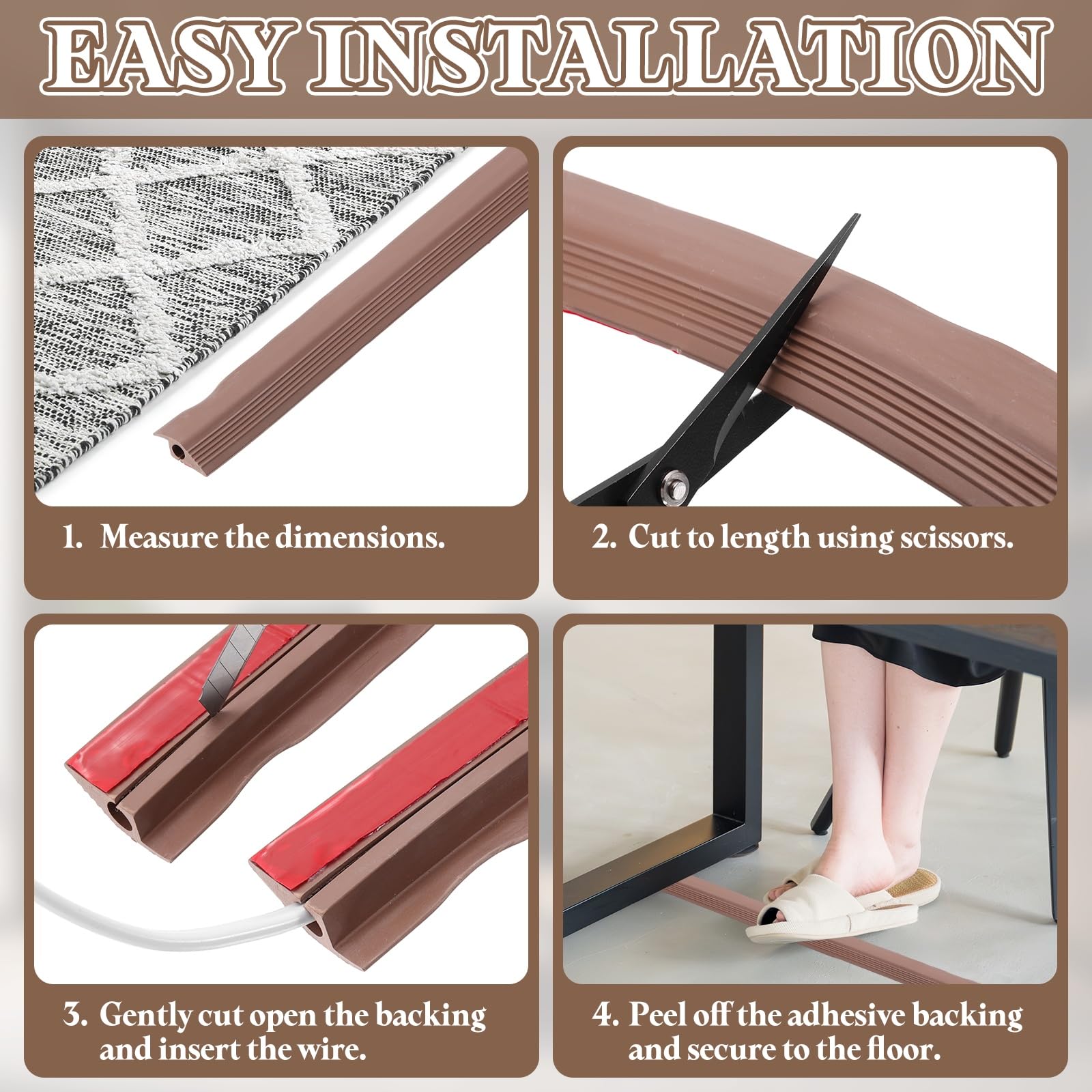 EASY INSTALLATION

1. Measure the dimensions.

2. Cut to length using scissors.

3. Gently cut open the backing and insert the wire.

4. Peel off the adhesive backing and secure to the floor.