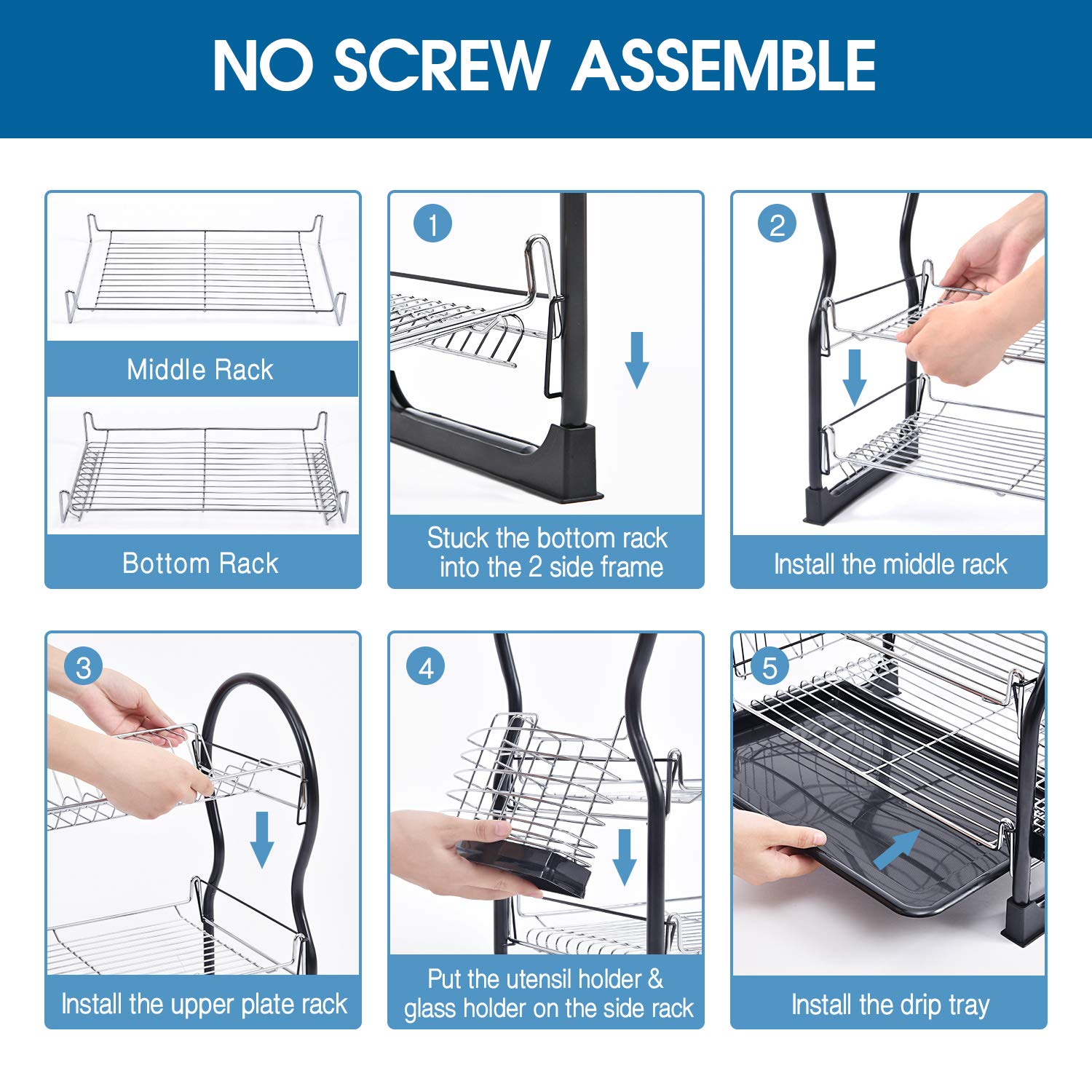 NO SCREW ASSEMBLE

Middle Rack

Bottom Rack

1

Stuck the bottom rack into the 2 side frame

2

Install the middle rack

3

Install the upper plate rack

4

Put the utensil holder & glass holder on the side rack

5

Install the drip tray