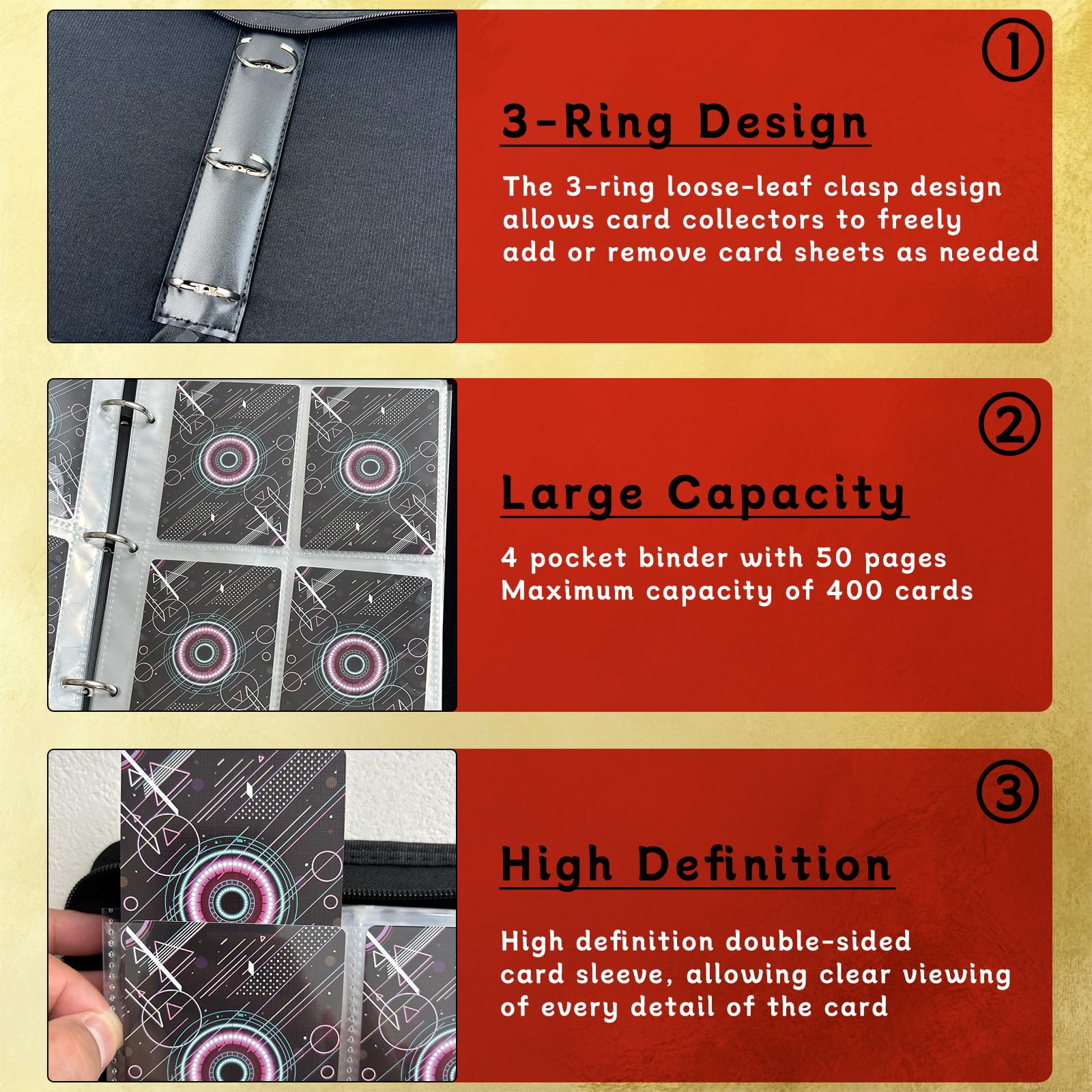 ①

3-Ring Design

The 3-ring loose-leaf clasp design allows card collectors to freely add or remove card sheets as needed

②

Large Capacity

4 pocket binder with 50 pages
Maximum capacity of 400 cards

③

High Definition

High definition double-sided card sleeve, allowing clear viewing of every detail of the card