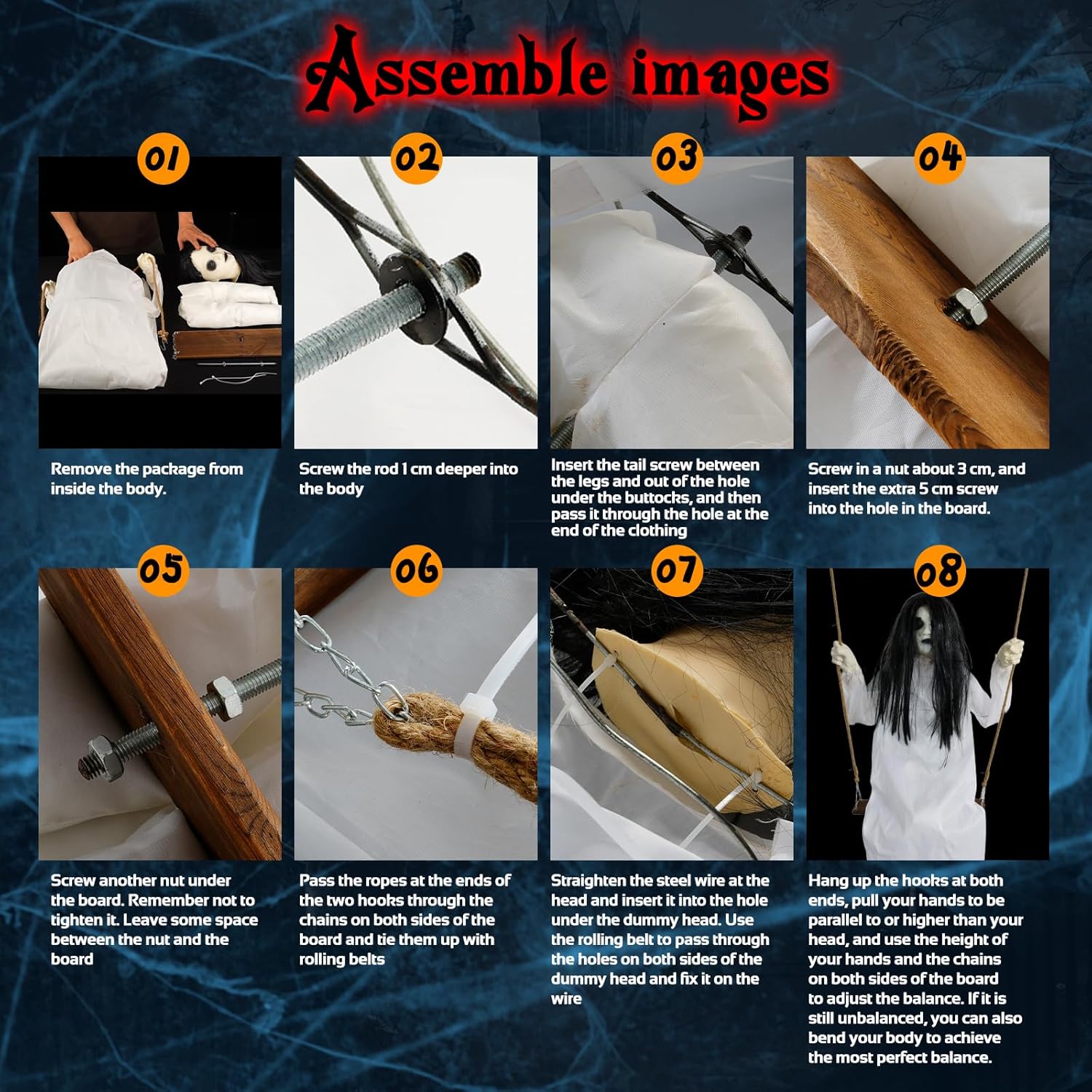 Assemble images

01

Remove the package from inside the body.

02

Screw the rod 1 cm deeper into the body

03

Insert the tail screw between the legs and out of the hole under the buttocks, and then pass it through the hole at the end of the clothing

04

Screw in a nut about 3 cm, and insert the extra 5 cm screw into the hole in the board.

05

Screw another nut under the board. Remember not to tighten it. Leave some space between the nut and the board

06

Pass the ropes at the ends of the two hooks through the chains on both sides of the board and tie them up with rolling belts

07

Straighten the steel wire at the head and insert it into the hole under the dummy head. Use the rolling belt to pass through the holes on both sides of the dummy head and fix it on the wire

08

Hang up the hooks at both ends, pull your hands to be parallel to or higher than your head, and use the height of your hands and the chains on both sides of the board to adjust the balance. If it is still unbalanced, you can also bend your body to achieve the most perfect balance.