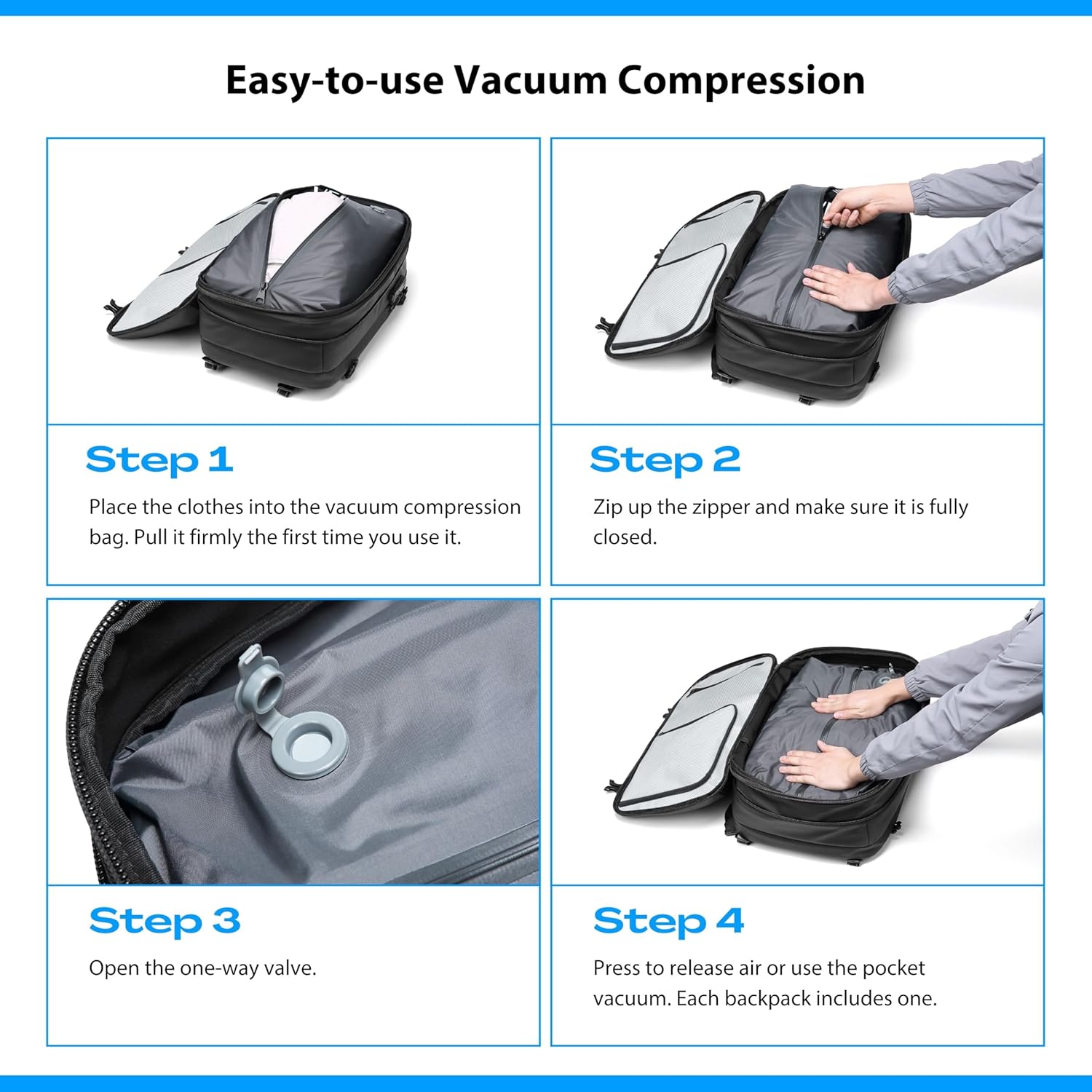 Easy-to-use Vacuum Compression

Step 1

Place the clothes into the vacuum compression bag. Pull it firmly the first time you use it.

Step 2

Zip up the zipper and make sure it is fully closed.

Step 3

Open the one-way valve.

Step 4

Press to release air or use the pocket vacuum. Each backpack includes one.