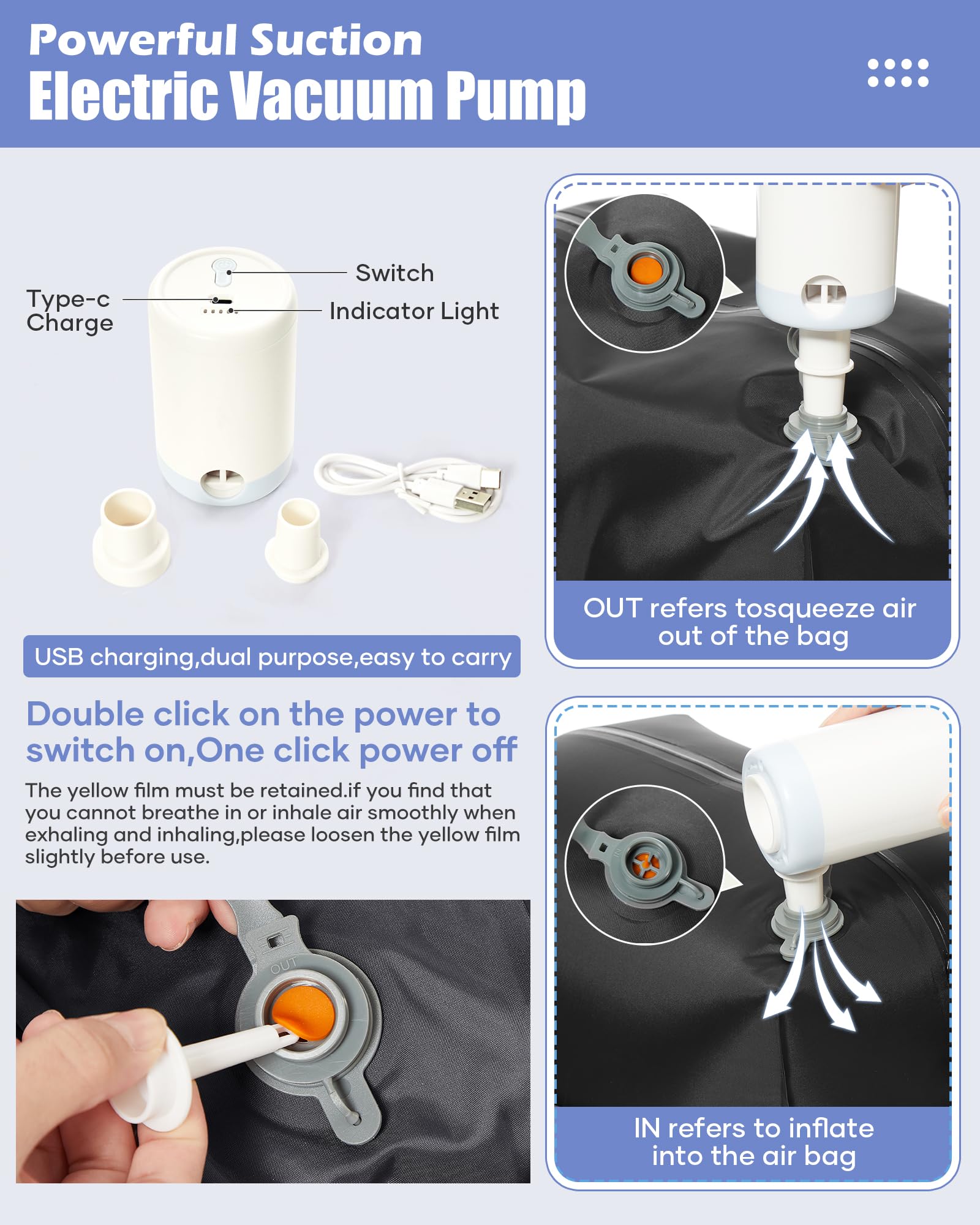 Powerful Suction
Electric Vacuum Pump

Type-c Charge

Switch

Indicator Light

USB charging,dual purpose,easy to carry

Double click on the power to switch on,One click power off

The yellow film must be retained.if you find that you cannot breathe in or inhale air smoothly when exhaling and inhaling,please loosen the yellow film slightly before use.

OUT

OUT refers tosqueeze air out of the bag

IN refers to inflate into the air bag