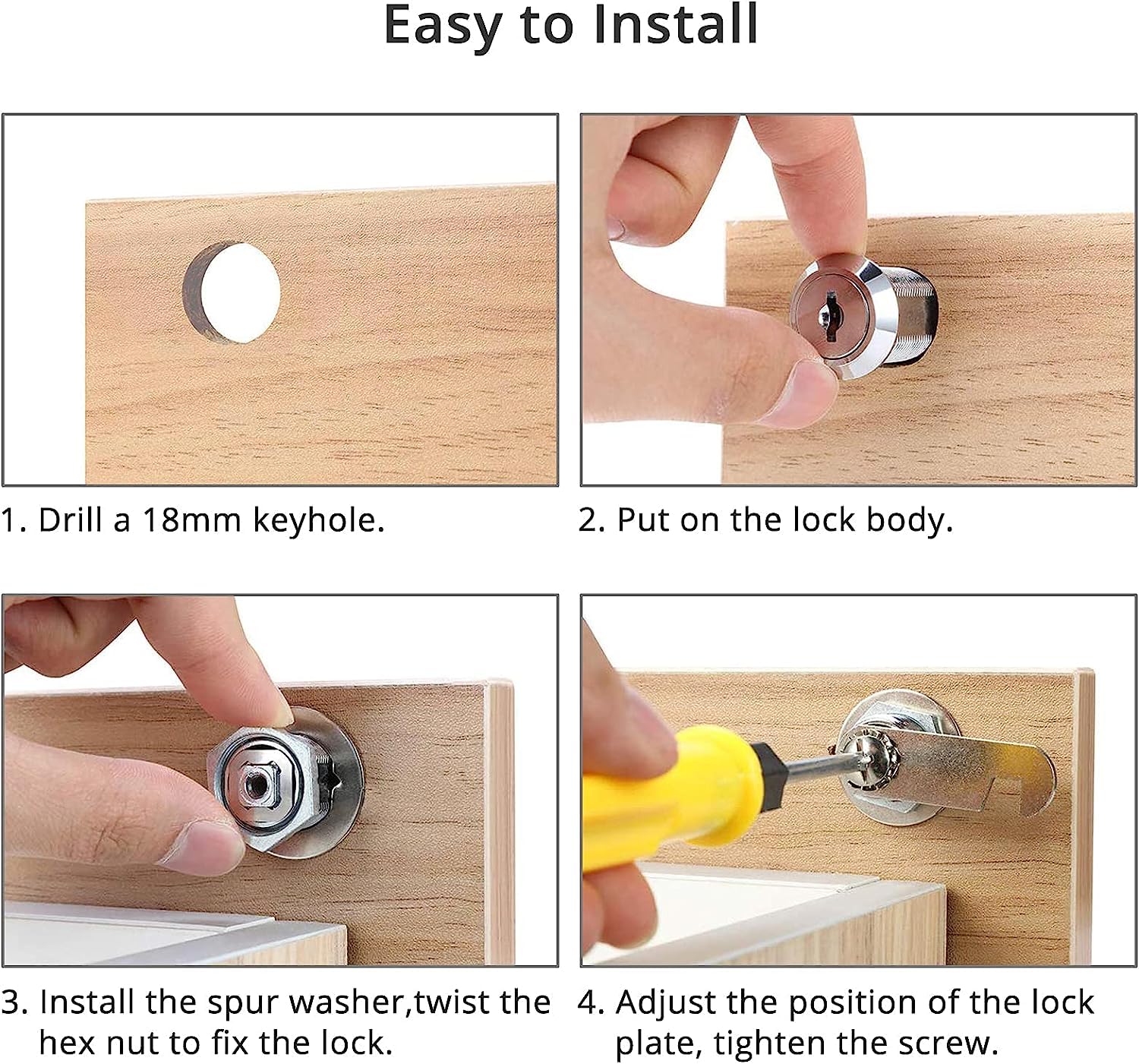 Easy to Install

1. Drill a 18mm keyhole.

2. Put on the lock body.

3. Install the spur washer,twist the hex nut to fix the lock.

4. Adjust the position of the lock plate, tighten the screw.