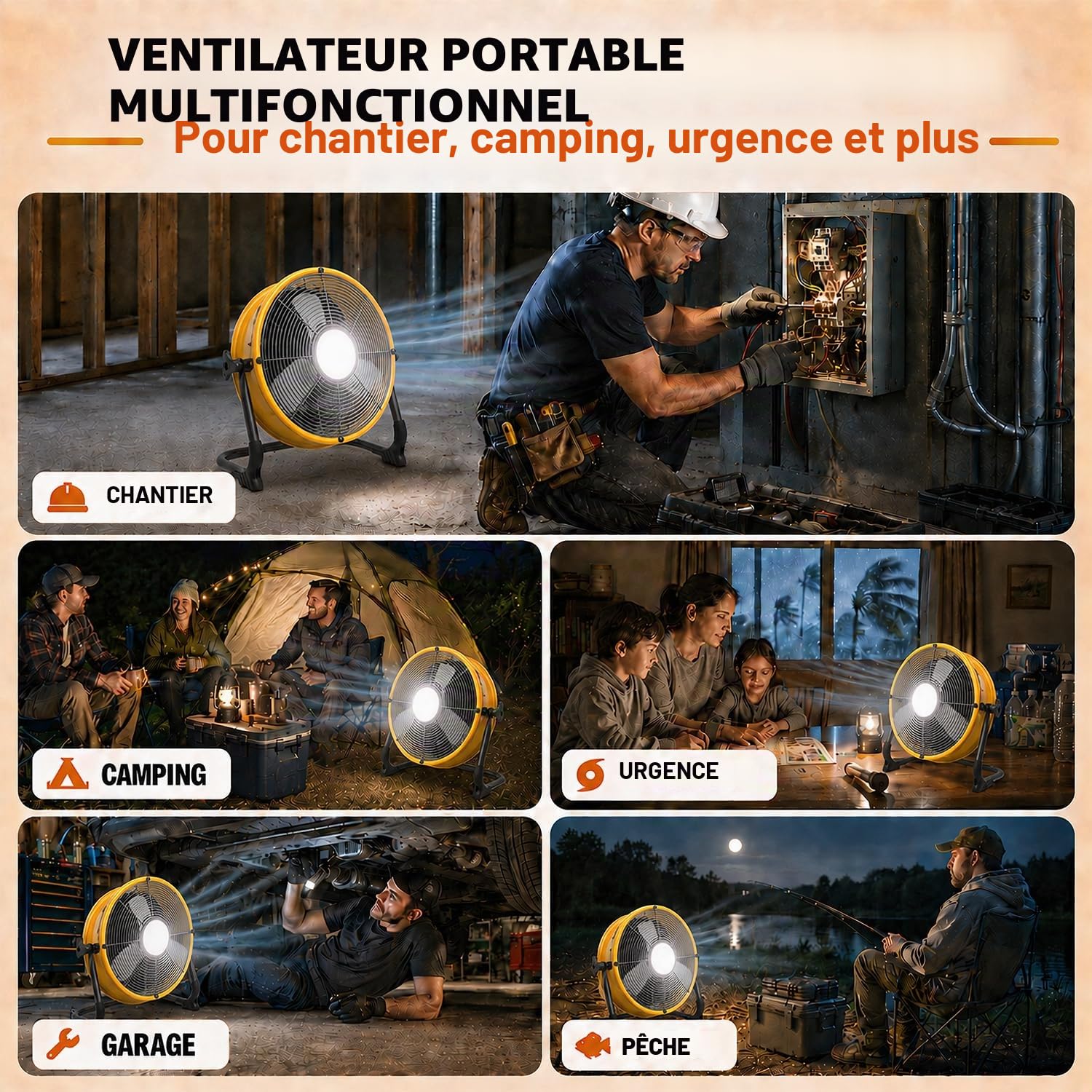 VENTILATEUR PORTABLE MULTIFONCTIONNEL

Pour chantier, camping, urgence et plus

CHANTIER

CAMPING

URGENCE

GARAGE

PÊCHE