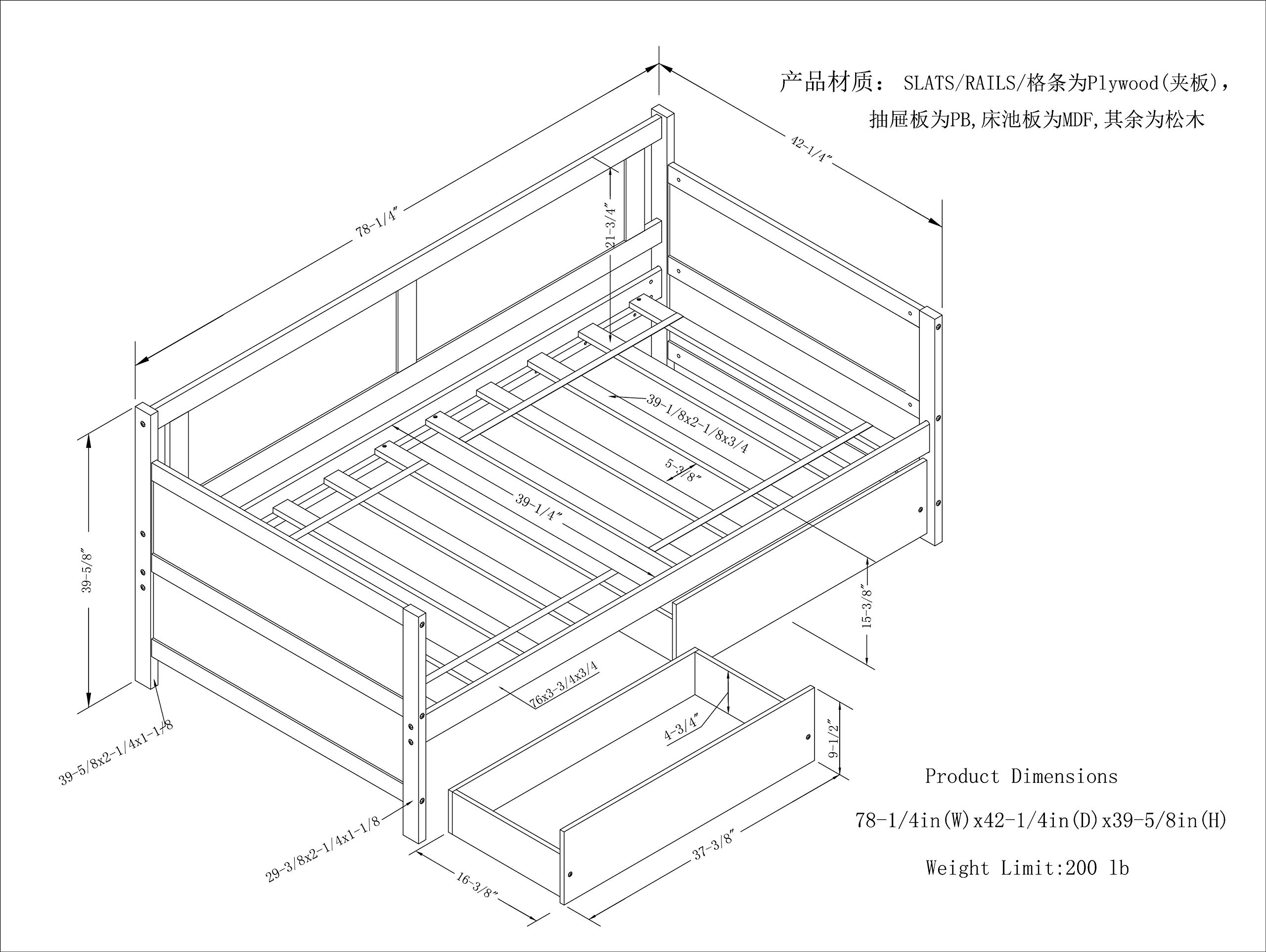 产品材质： SLATS/RAILS/格条为Plywood(夹板)，
抽屉板为PB,床池板为MDF,其余为松木

78-1/4″

42-1/4″

21-3/4″

39-1/8x2-1/8x3/4

5-3/8″

39-1/4″

39-5/8″

15-3/8″

76x3-3/4x3/4

4-3/4″

9-1/2″

39-5/8x2-1/4x1-1/8

29-3/8x2-1/4x1-1/8

16-3/8″

37-3/8″

Product Dimensions

78-1/4in(W)x42-1/4in(D)x39-5/8in(H)

Weight Limit:200 lb