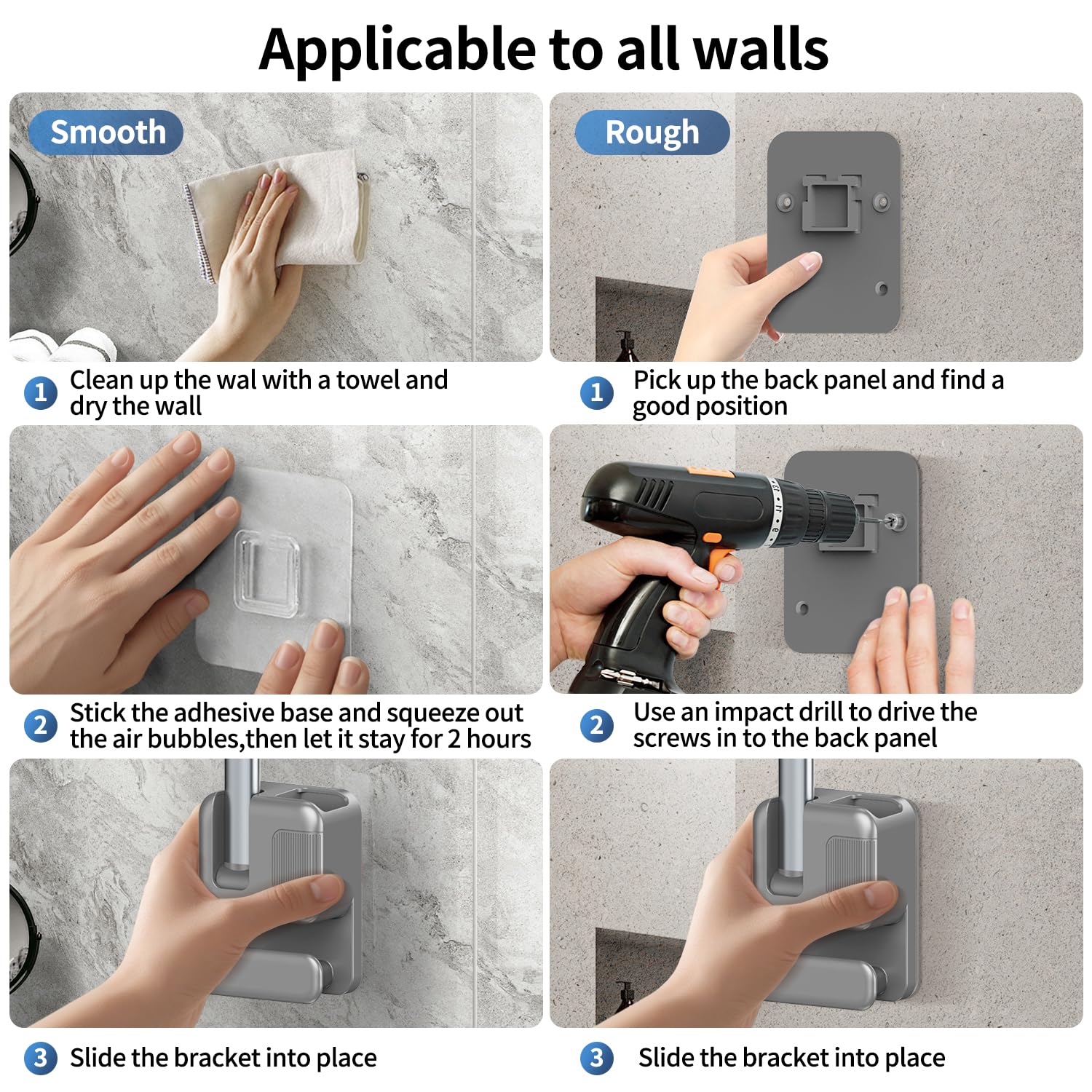 Applicable to all walls

Smooth

1 Clean up the wal with a towel and dry the wall

2 Stick the adhesive base and squeeze out the air bubbles,then let it stay for 2 hours

3 Slide the bracket into place

Rough

1 Pick up the back panel and find a good position

2 Use an impact drill to drive the screws in to the back panel

3 Slide the bracket into place