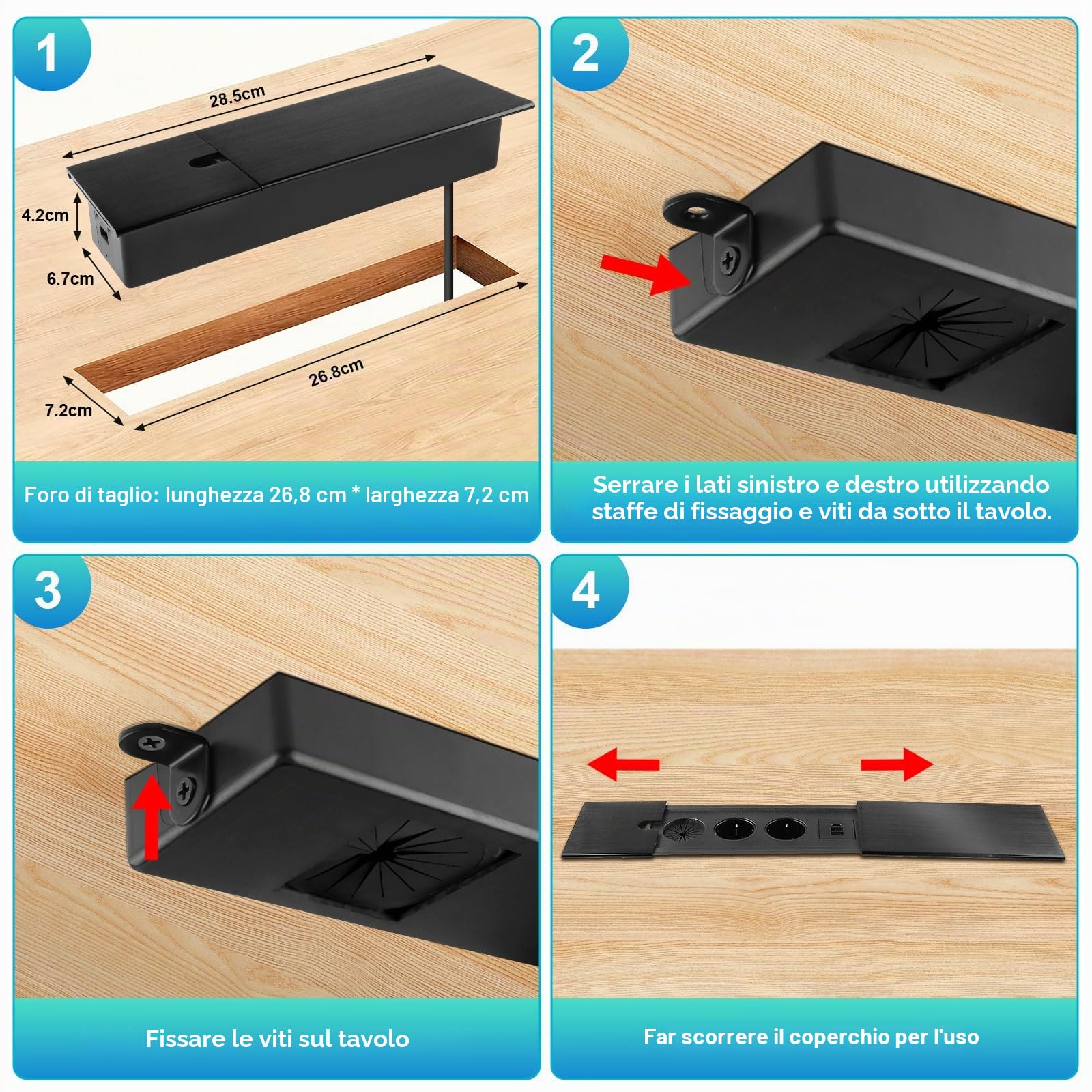 1

28.5cm

4.2cm

6.7cm

26.8cm

7.2cm

Foro di taglio: lunghezza 26,8 cm * larghezza 7,2 cm

2

Serrare i lati sinistro e destro utilizzando staffe di fissaggio e viti da sotto il tavolo.

3

Fissare le viti sul tavolo

4

Far scorrere il coperchio per l'uso