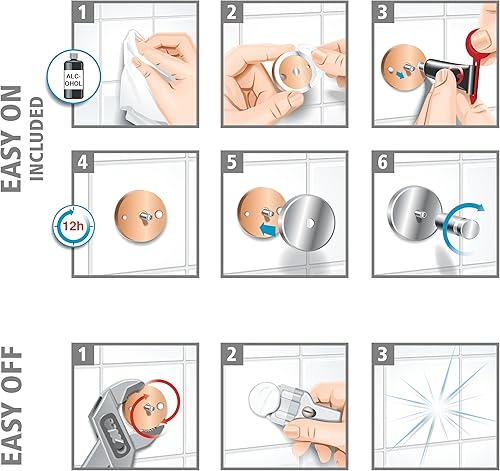 EASY ON
INCLUDED

1

ALC-OHOL

2

3

4

12h

5

6

EASY OFF

1

2

3