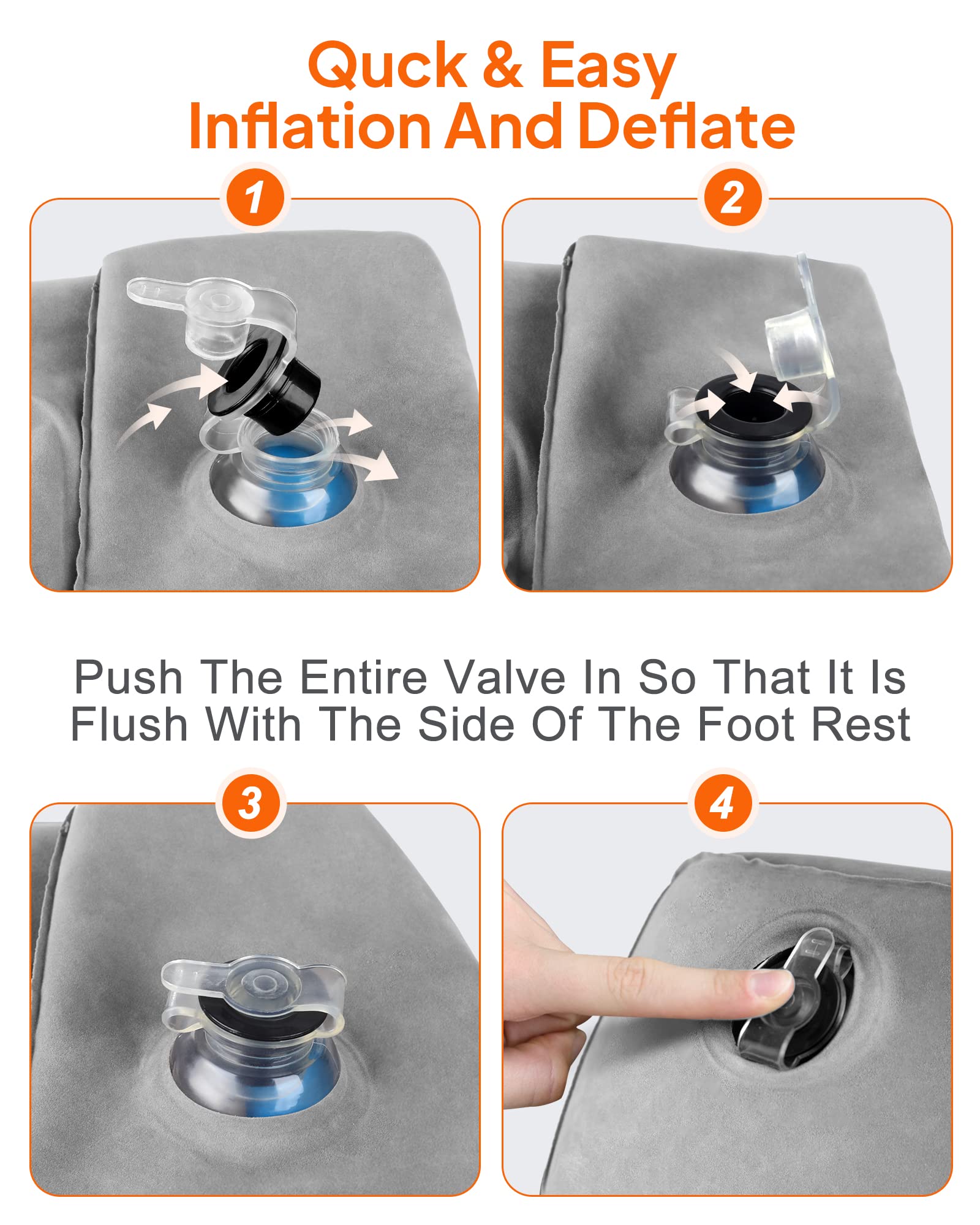 Quck & Easy
Inflation And Deflate

1

2

Push The Entire Valve In So That It Is Flush With The Side Of The Foot Rest

3

4