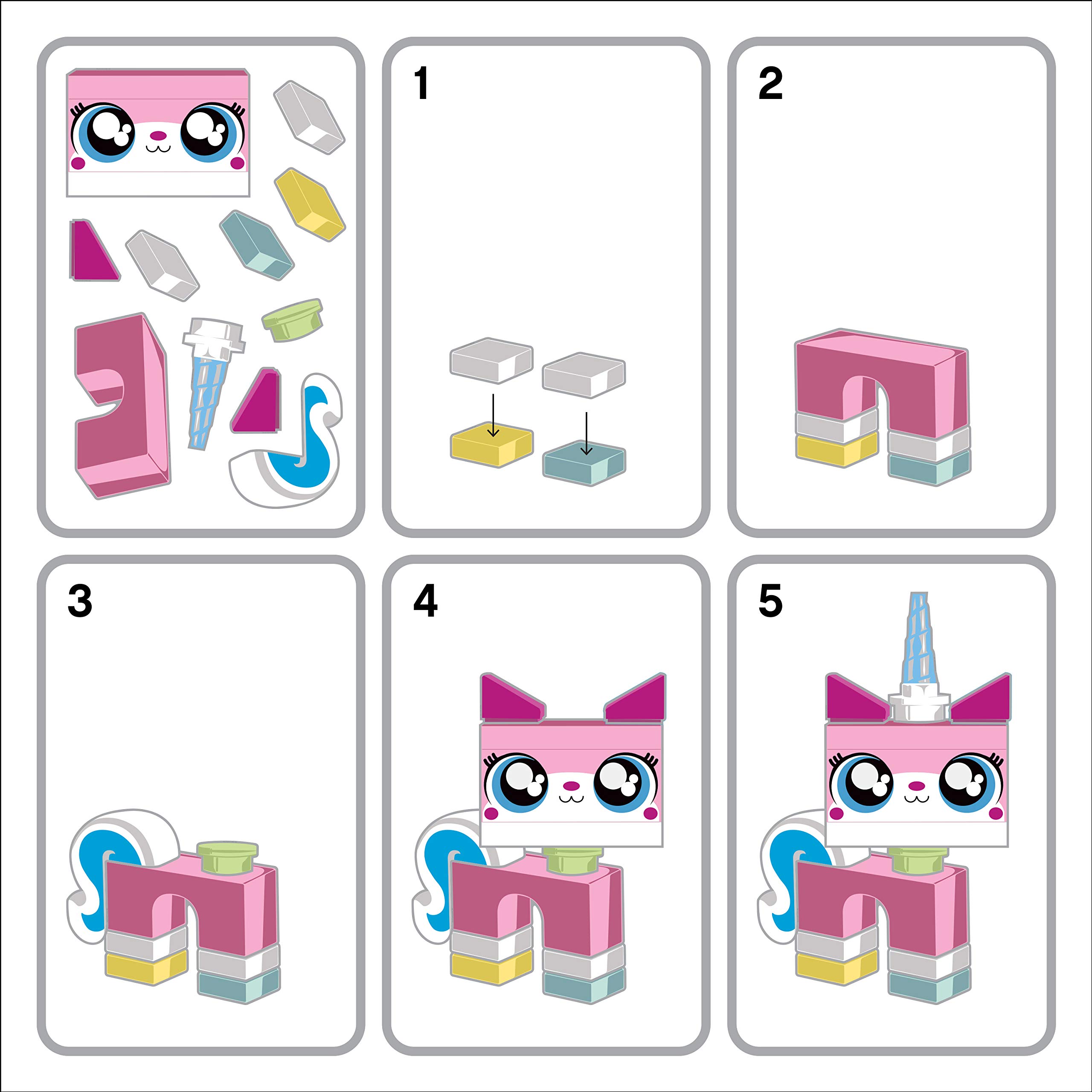 1

2

3

4

5