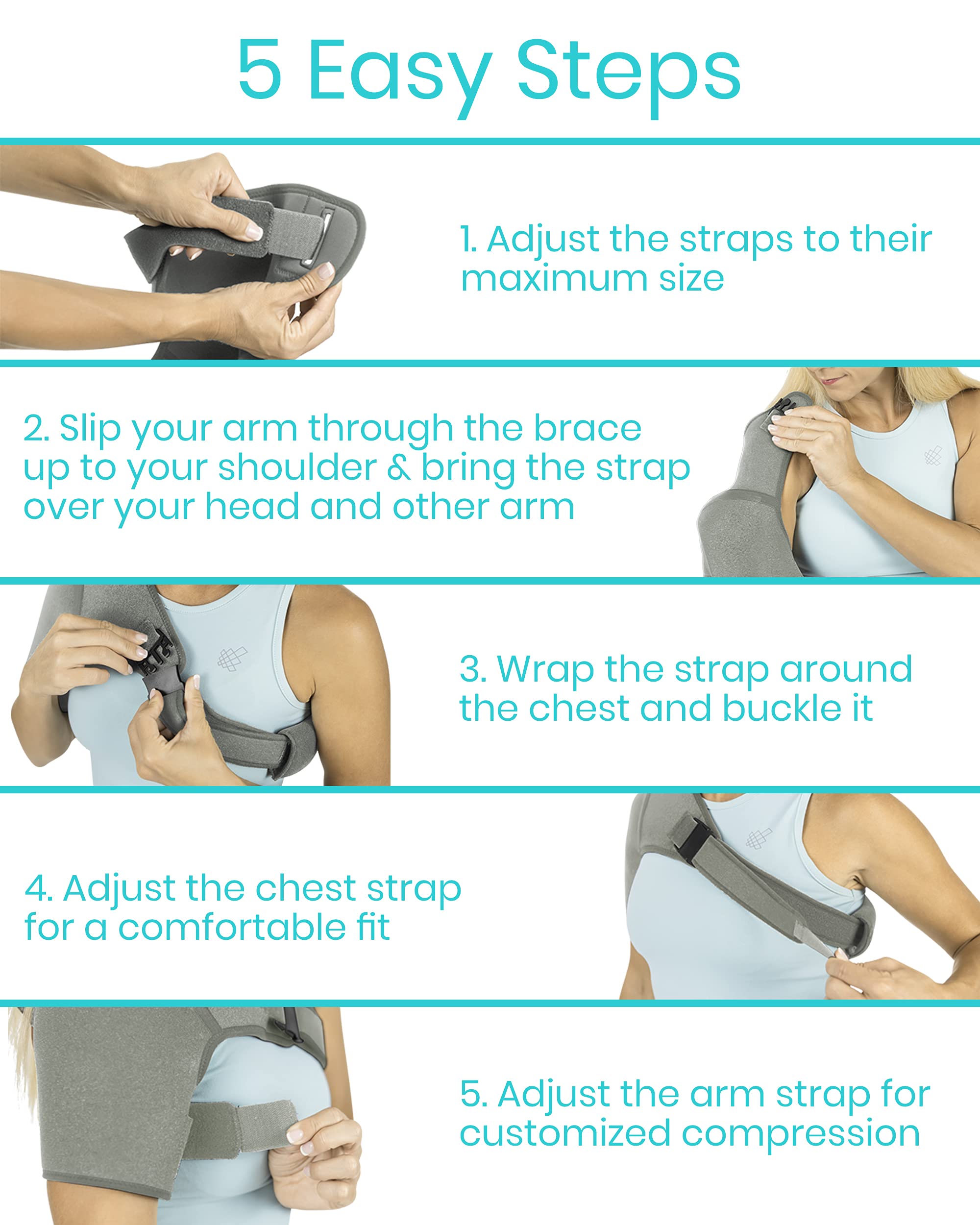 5 Easy Steps

1. Adjust the straps to their maximum size

2. Slip your arm through the brace up to your shoulder & bring the strap over your head and other arm

3. Wrap the strap around the chest and buckle it

4. Adjust the chest strap for a comfortable fit

5. Adjust the arm strap for customized compression