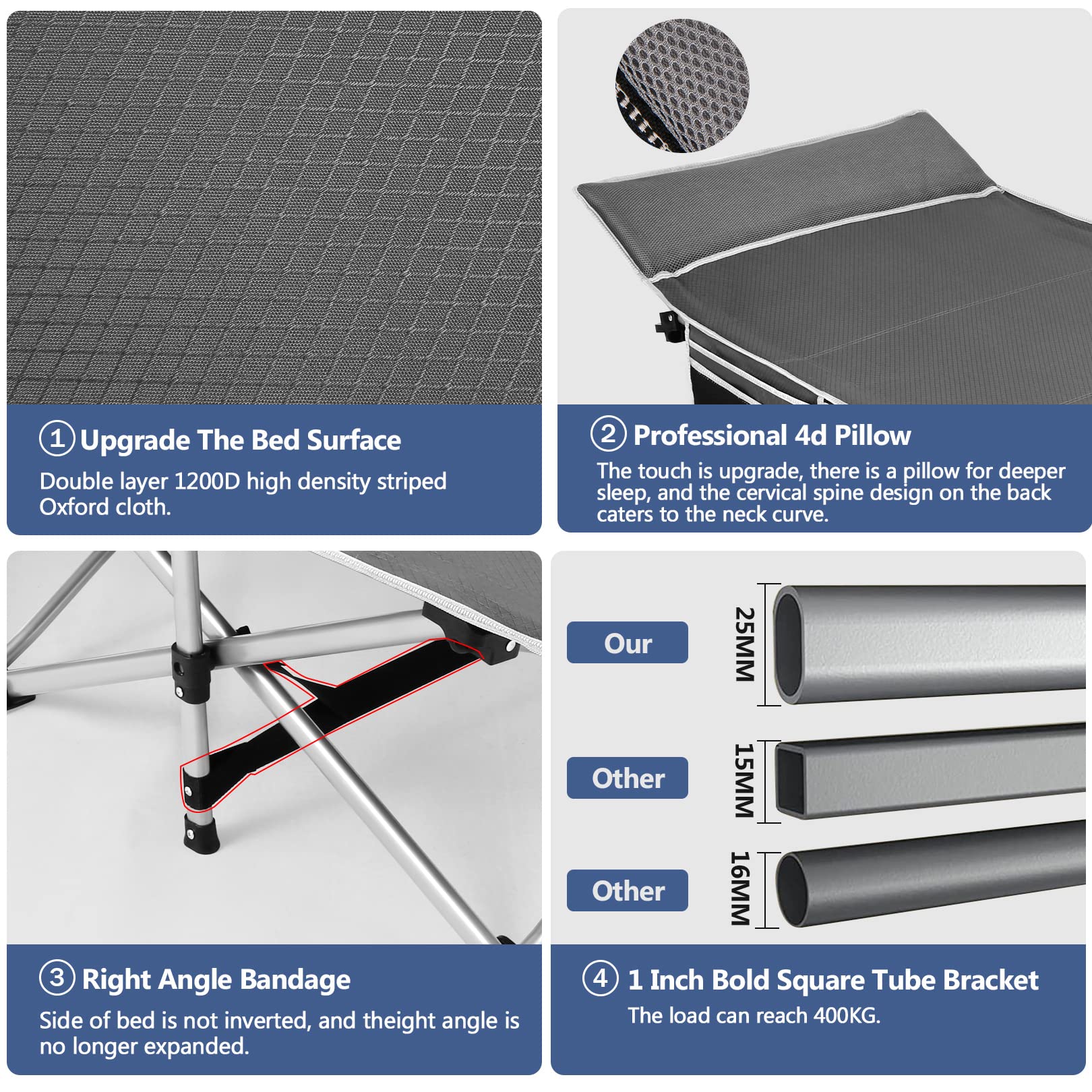 1 Upgrade The Bed Surface
Double layer 1200D high density striped Oxford cloth.

2 Professional 4d Pillow
The touch is upgrade, there is a pillow for deeper sleep, and the cervical spine design on the back caters to the neck curve.

3 Right Angle Bandage
Side of bed is not inverted, and theight angle is no longer expanded.

Our
25MM
Other
15MM
Other
16MM

4 1 Inch Bold Square Tube Bracket
The load can reach 400KG.