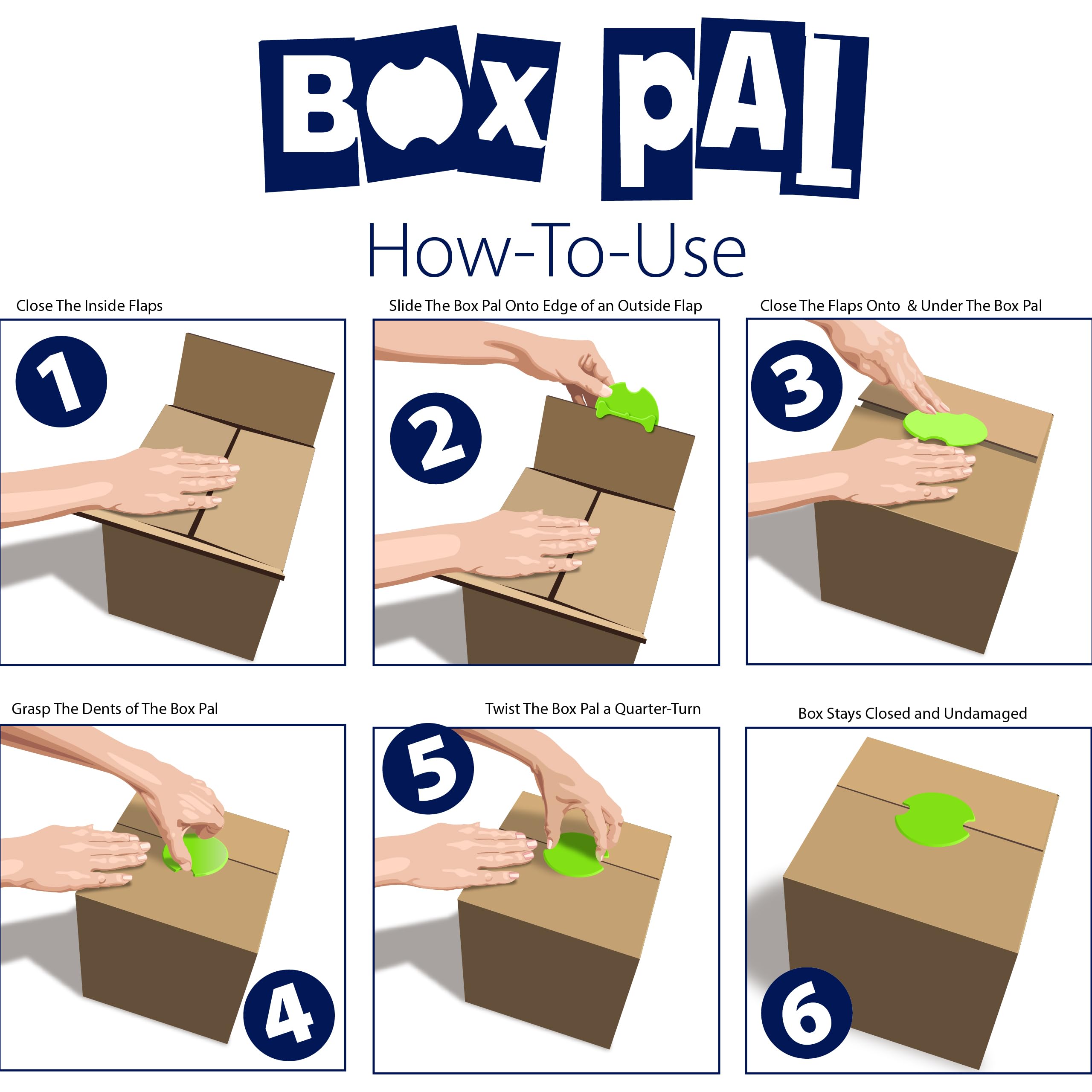 BOX PAL

How-To-Use

Close The Inside Flaps

1

Slide The Box Pal Onto Edge of an Outside Flap

2

Close The Flaps Onto & Under The Box Pal

3

Grasp The Dents of The Box Pal

4

Twist The Box Pal a Quarter-Turn

5

Box Stays Closed and Undamaged

6