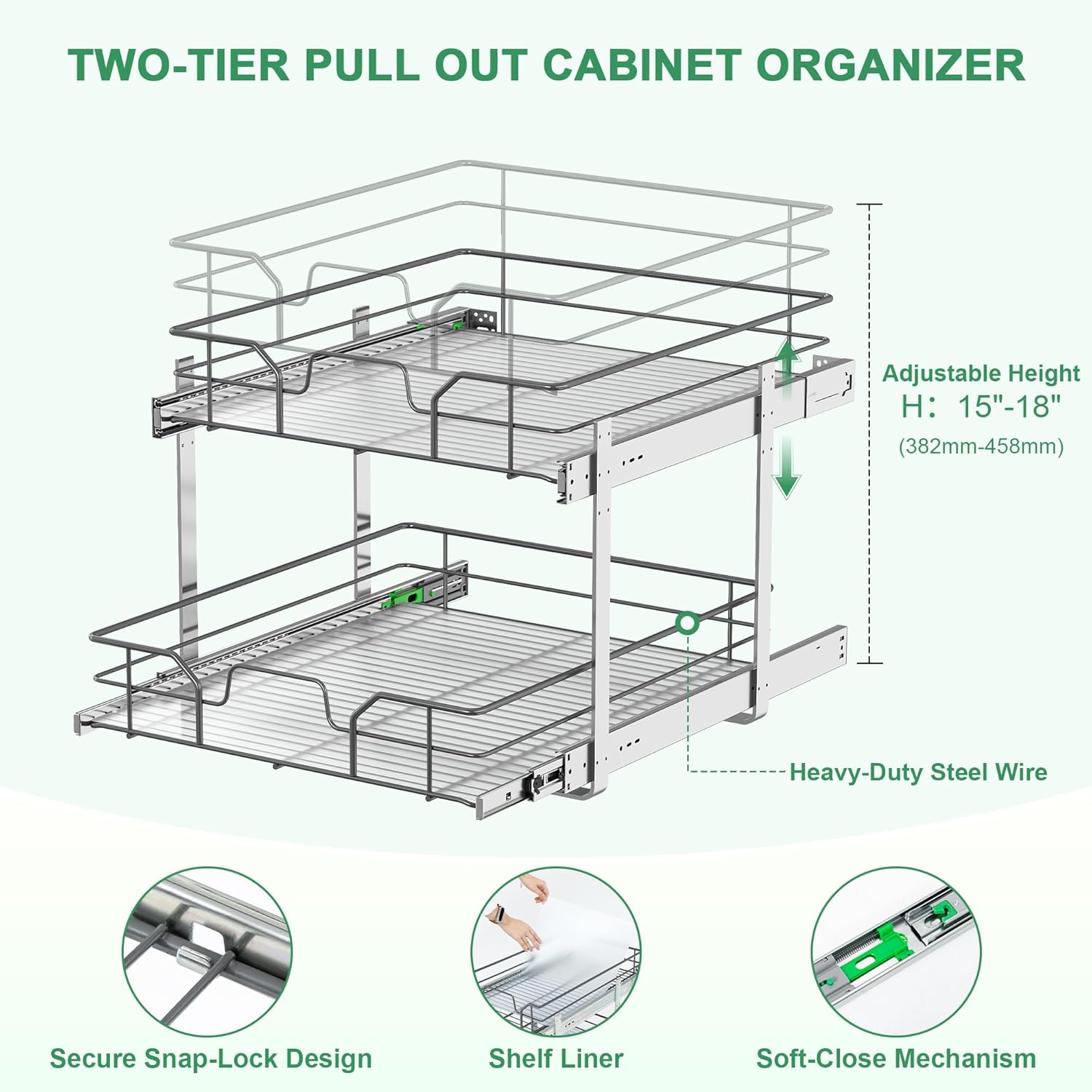 TWO-TIER PULL OUT CABINET ORGANIZER

Adjustable Height
H: 15"-18"
(382mm-458mm)

Heavy-Duty Steel Wire

Secure Snap-Lock Design

Shelf Liner

Soft-Close Mechanism