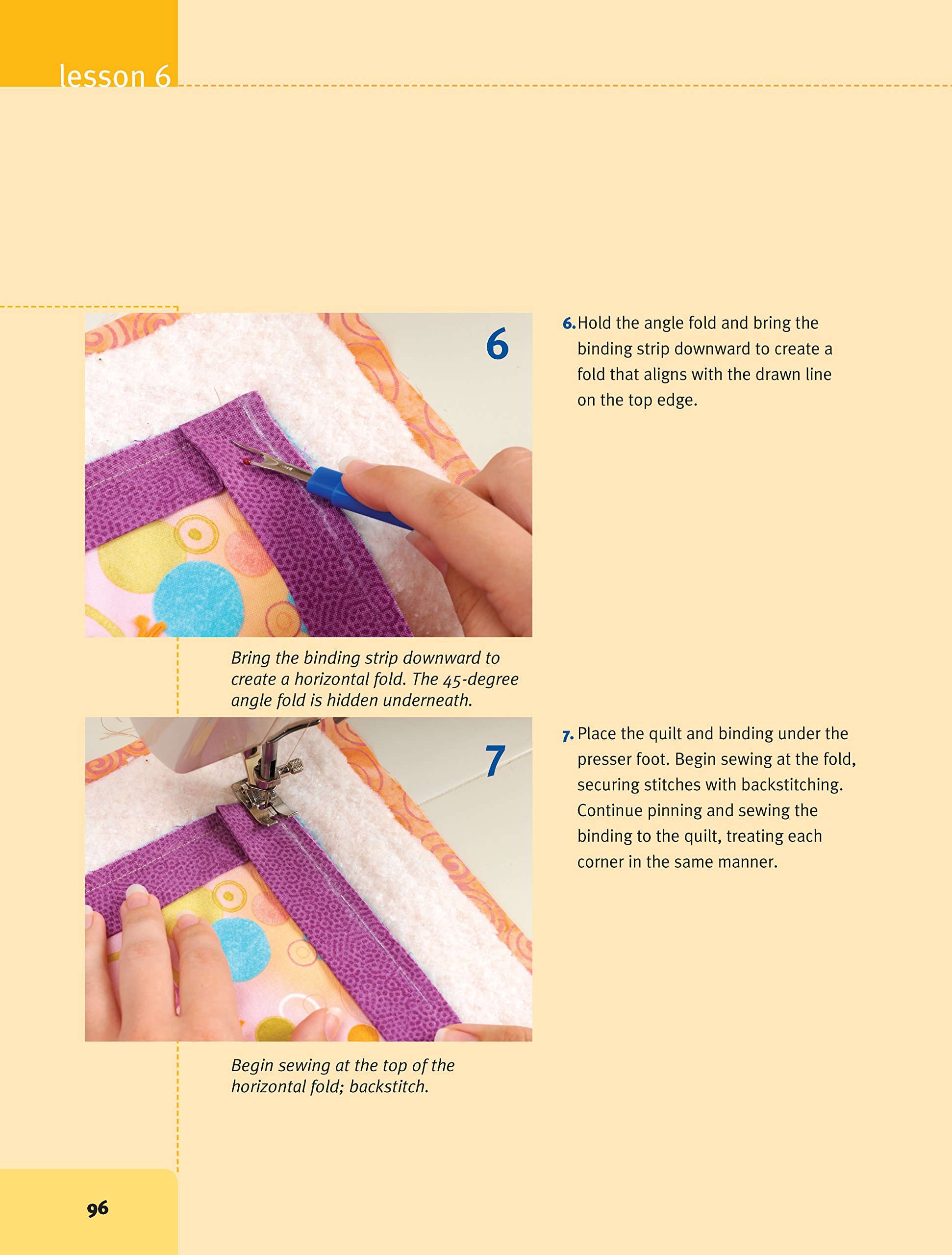 lesson 6

6

Bring the binding strip downward to create a horizontal fold. The 45-degree angle fold is hidden underneath.

6. Hold the angle fold and bring the binding strip downward to create a fold that aligns with the drawn line on the top edge.

7

Begin sewing at the top of the horizontal fold; backstitch.

7. Place the quilt and binding under the presser foot. Begin sewing at the fold, securing stitches with backstitching. Continue pinning and sewing the binding to the quilt, treating each corner in the same manner.

96