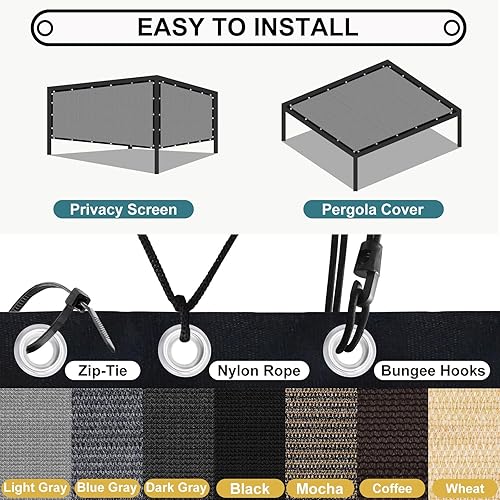 EASY TO INSTALL

Privacy Screen

Pergola Cover

Zip-Tie

Nylon Rope

Bungee Hooks

Light Gray

Blue Gray

Dark Gray

Black

Mocha

Coffee

Wheat