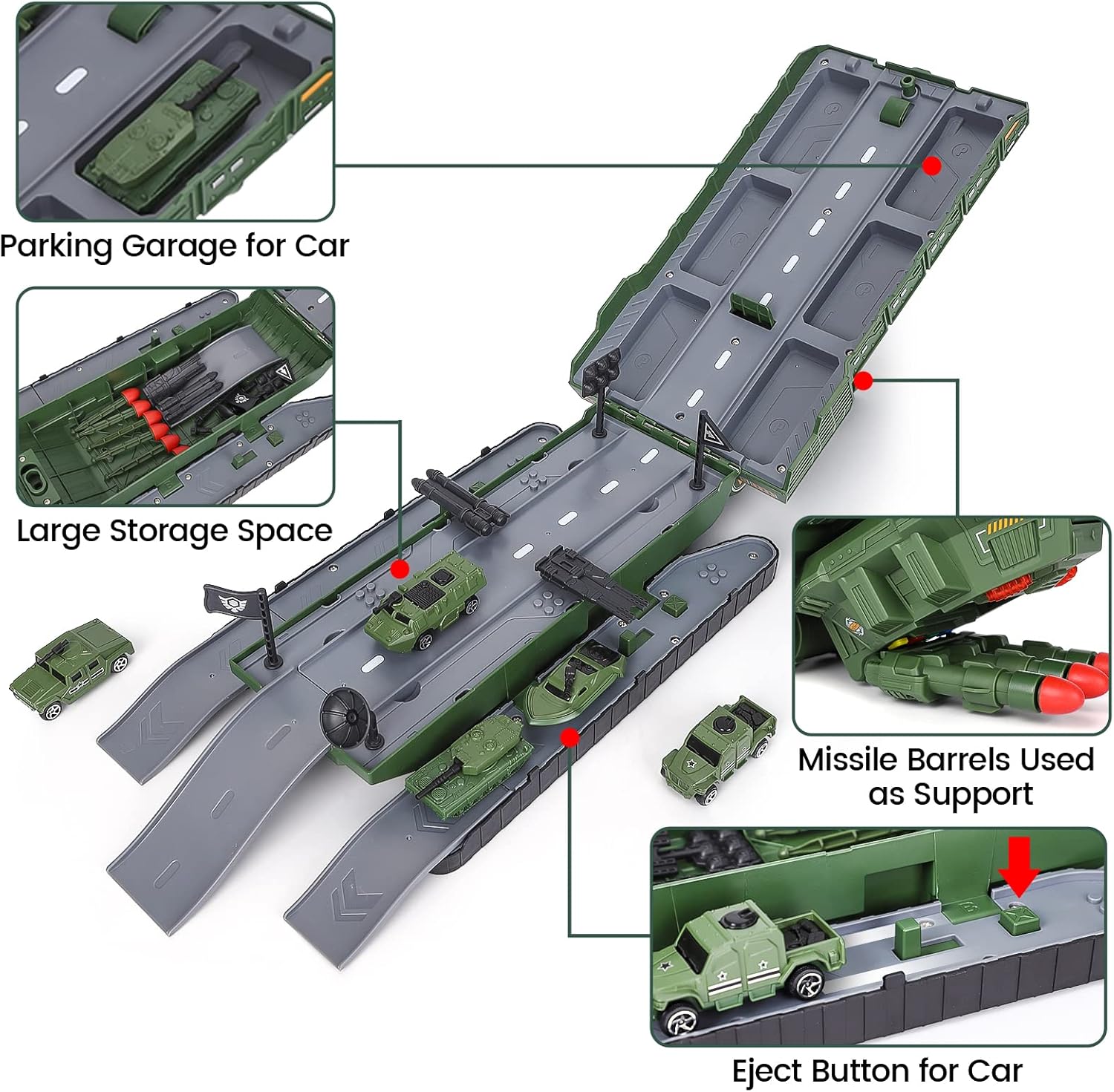 Parking Garage for Car

Large Storage Space

Missile Barrels Used as Support

Eject Button for Car