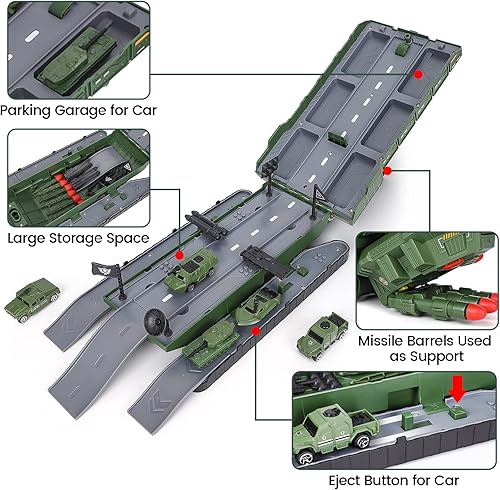 Parking Garage for Car

Large Storage Space

Missile Barrels Used as Support

Eject Button for Car