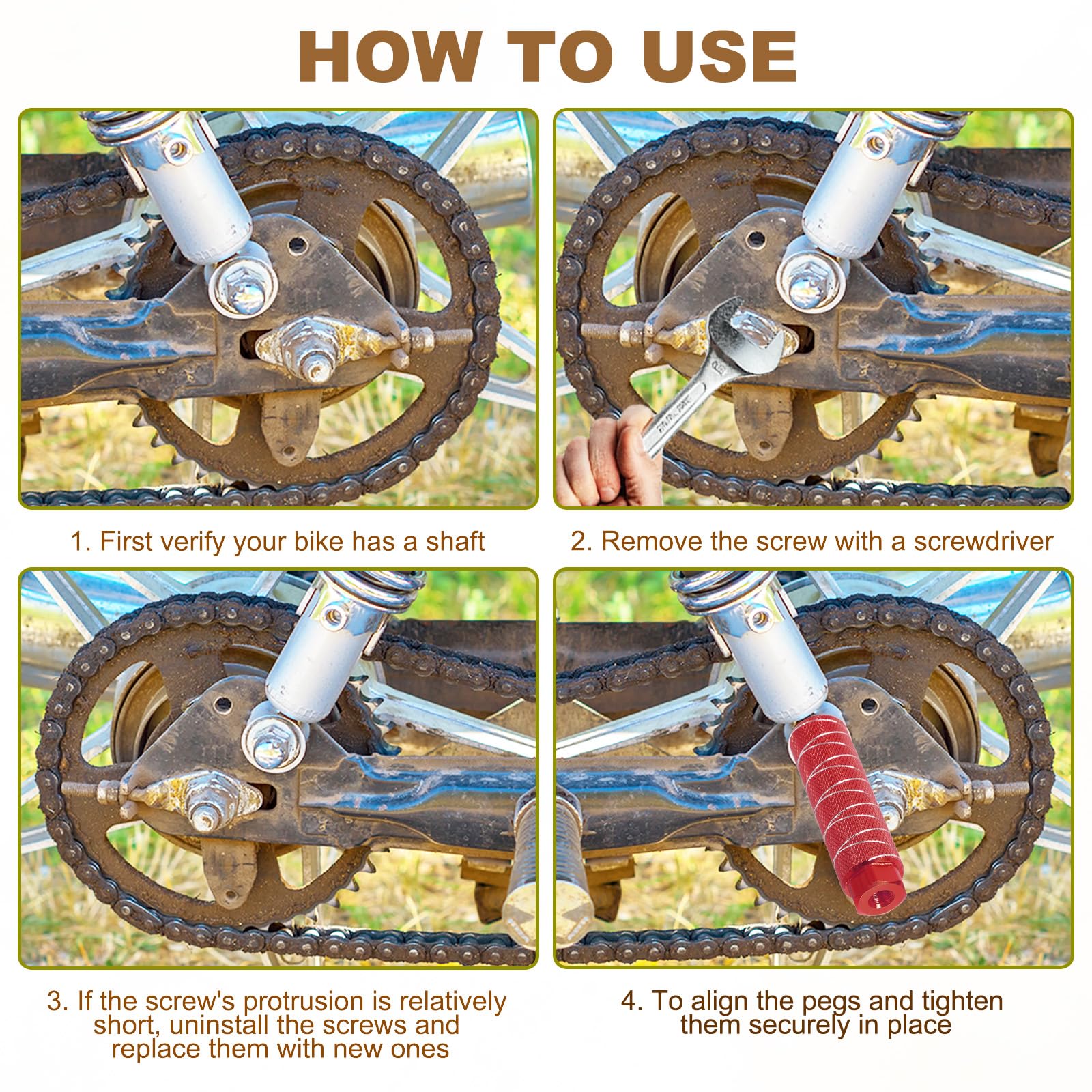 HOW TO USE

1. First verify your bike has a shaft

2. Remove the screw with a screwdriver

3. If the screw's protrusion is relatively short, uninstall the screws and replace them with new ones

4. To align the pegs and tighten them securely in place