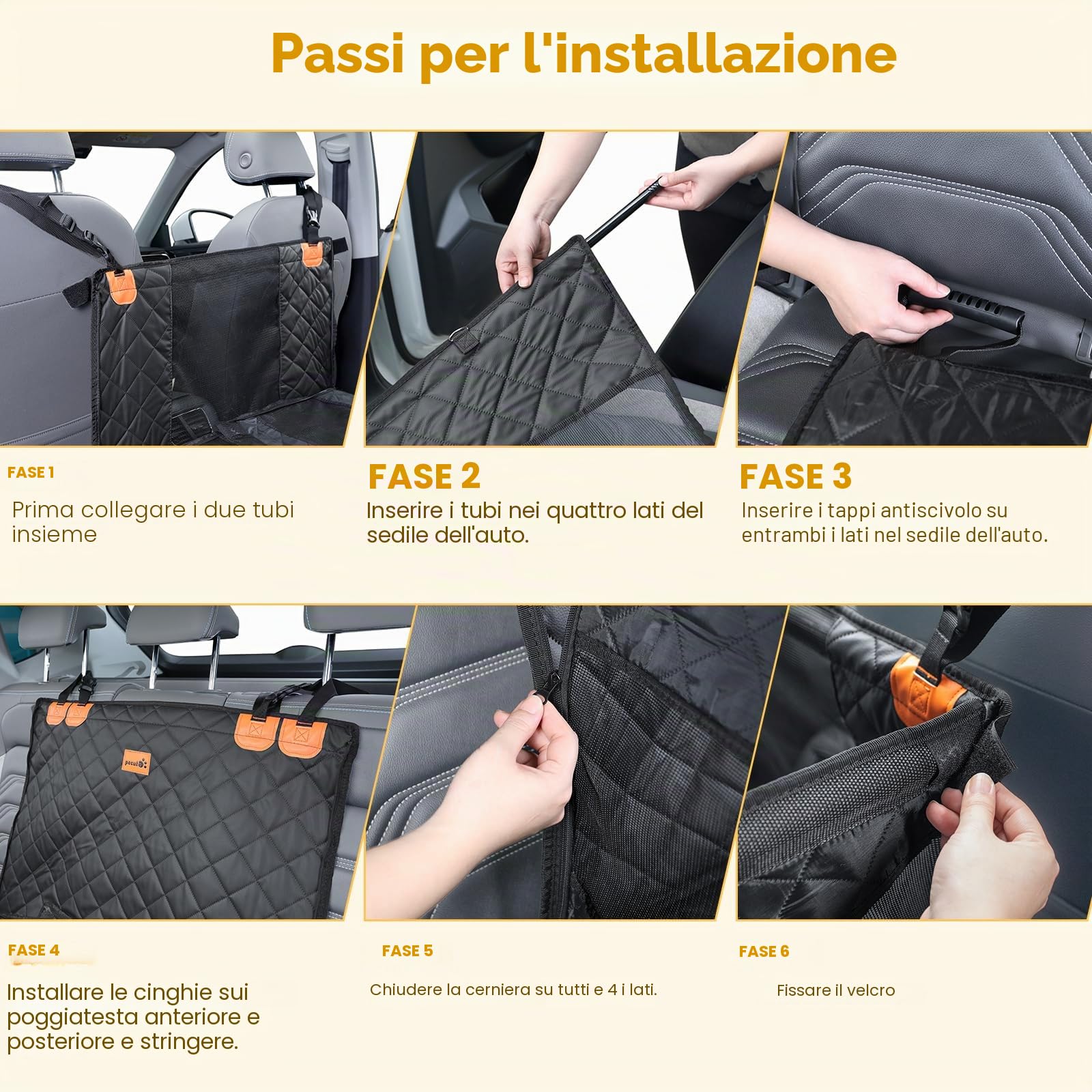 Passi per l'installazione

FASE 1

Prima collegare i due tubi insieme

FASE 2

Inserire i tubi nei quattro lati del sedile dell'auto.

FASE 3

Inserire i tappi antiscivolo su entrambi i lati nel sedile dell'auto.

petul

FASE 4

Installare le cinghie sui poggiatesta anteriore e posteriore e stringere.

FASE 5

Chiudere la cerniera su tutti e 4 i lati.

FASE 6

Fissare il velcro