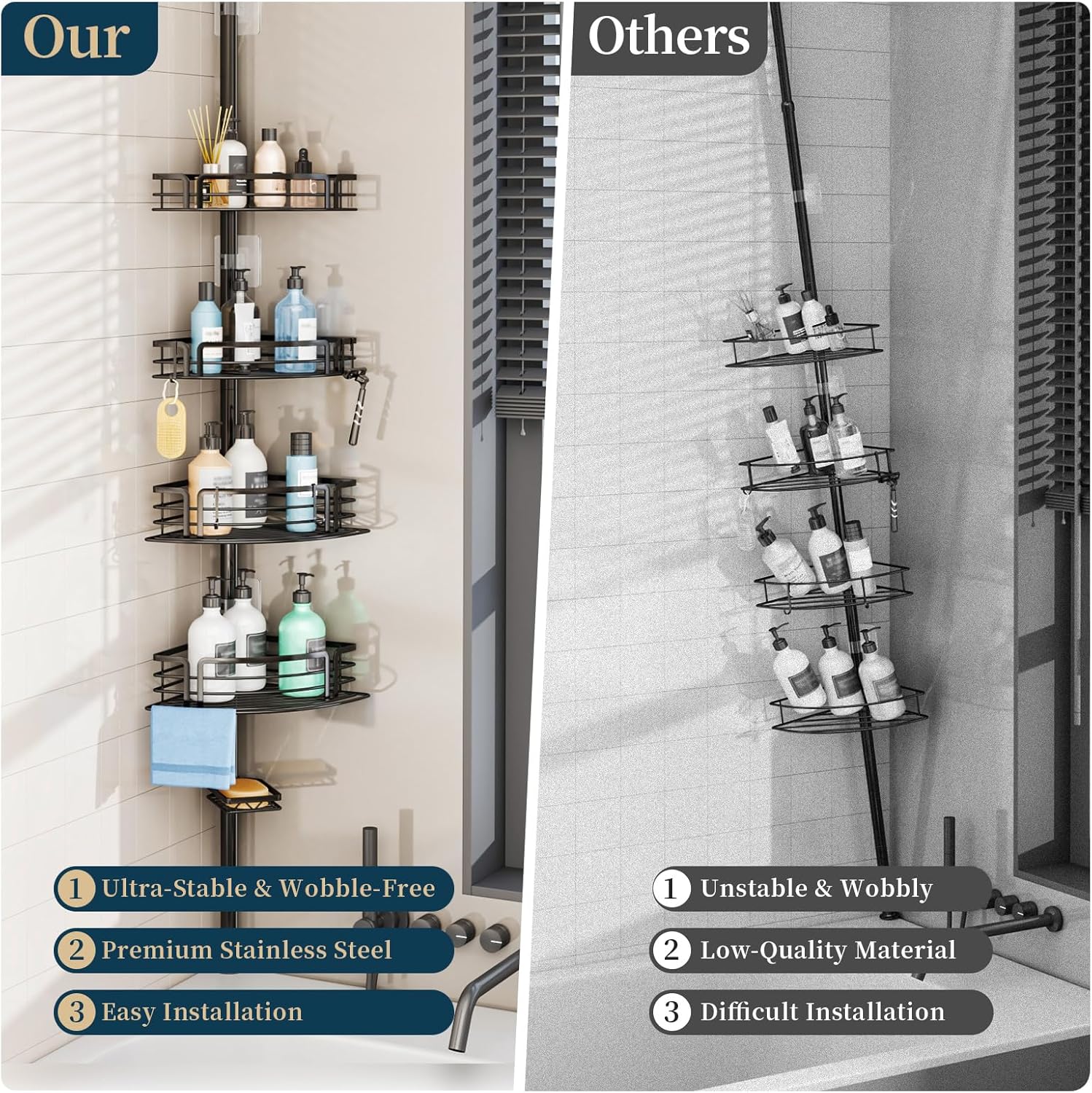 Our

1 Ultra-Stable & Wobble-Free

2 Premium Stainless Steel

3 Easy Installation

Others

1 Unstable & Wobbly

2 Low-Quality Material

3 Difficult Installation