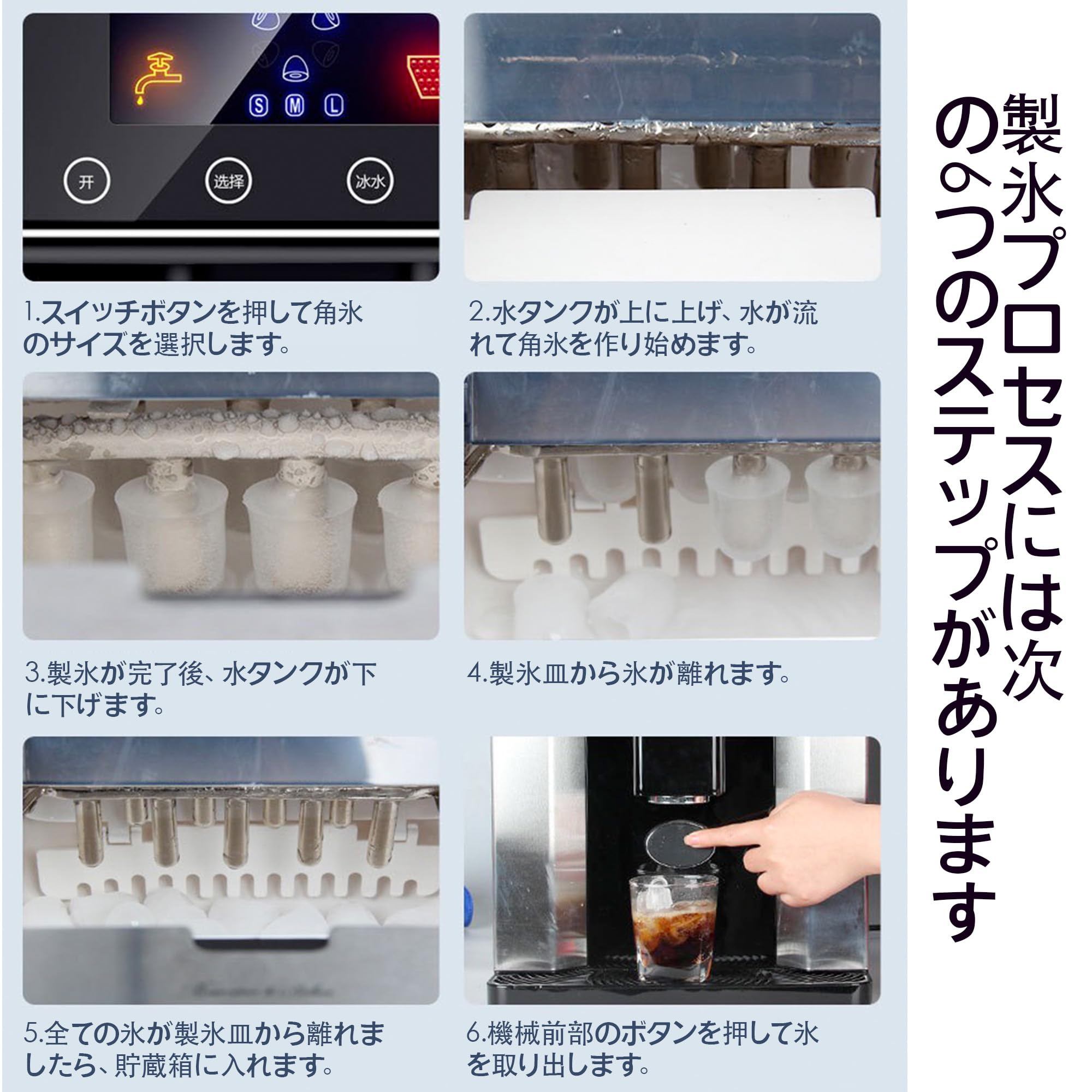 製氷プロセスには次の6つのステップがあります

S M L

开 选择 冰水

1.スイッチボタンを押して角氷のサイズを選択します。

2.水タンクが上に上げ、水が流れて角氷を作り始めます。

3.製氷が完了後、水タンクが下に下げます。

4.製氷皿から氷が離れます。

5.全ての氷が製氷皿から離れましたら、貯蔵箱に入れます。

6.機械前部のボタンを押して氷を取り出します。