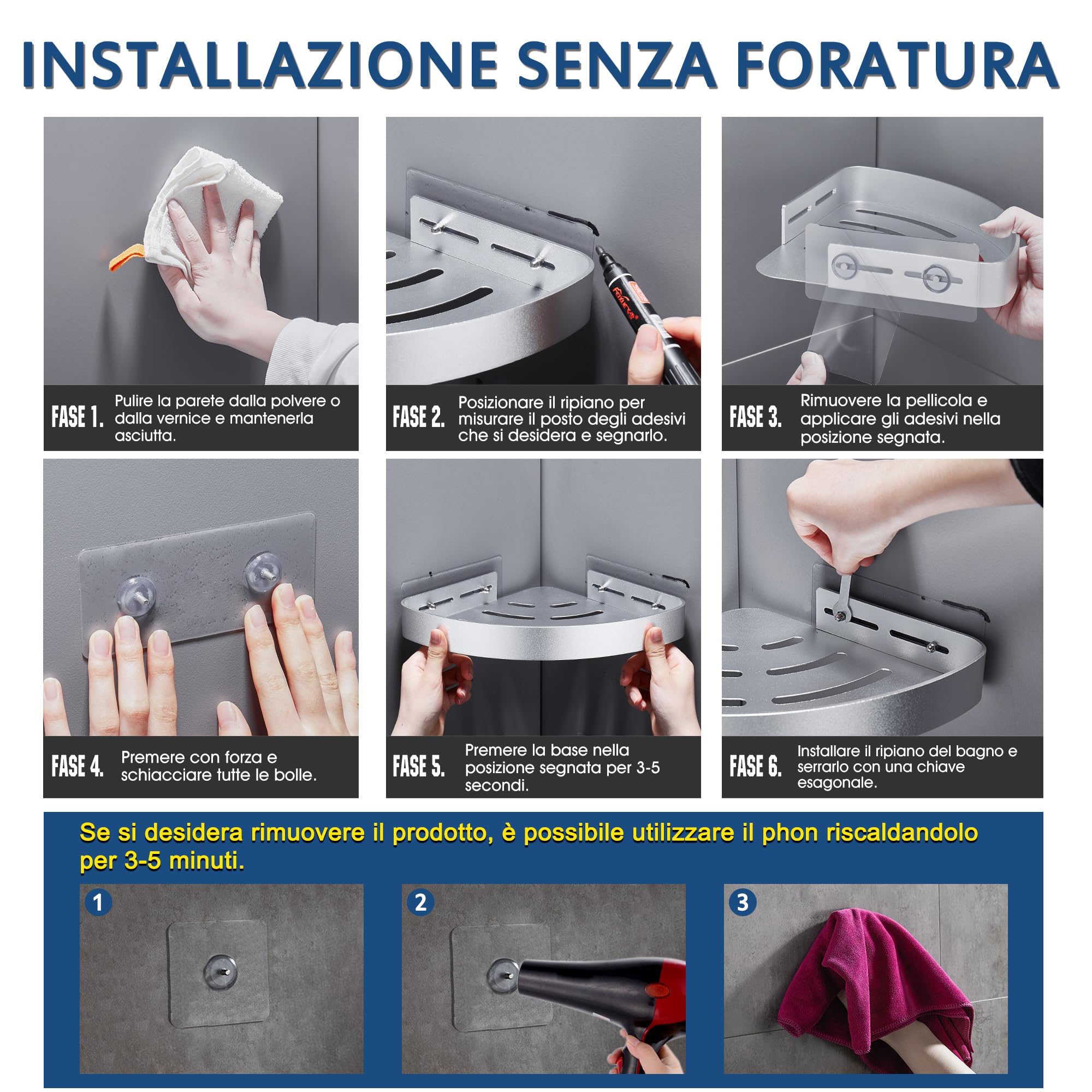 INSTALLAZIONE SENZA FORATURA

FASE 1. Pulire la parete dalla polvere o dalla vernice e mantenerla asciutta.

FASE 2. Posizionare il ripiano per misurare il posto degli adesivi che si desidera e segnarlo.

FASE 3. Rimuovere la pellicola e applicare gli adesivi nella posizione segnata.

FASE 4. Premere con forza e schiacciare tutte le bolle.

FASE 5. Premere la base nella posizione segnata per 3-5 secondi.

FASE 6. Installare il ripiano del bagno e serrarlo con una chiave esagonale.

Se si desidera rimuovere il prodotto, è possibile utilizzare il phon riscaldandolo per 3-5 minuti.

1

2

3