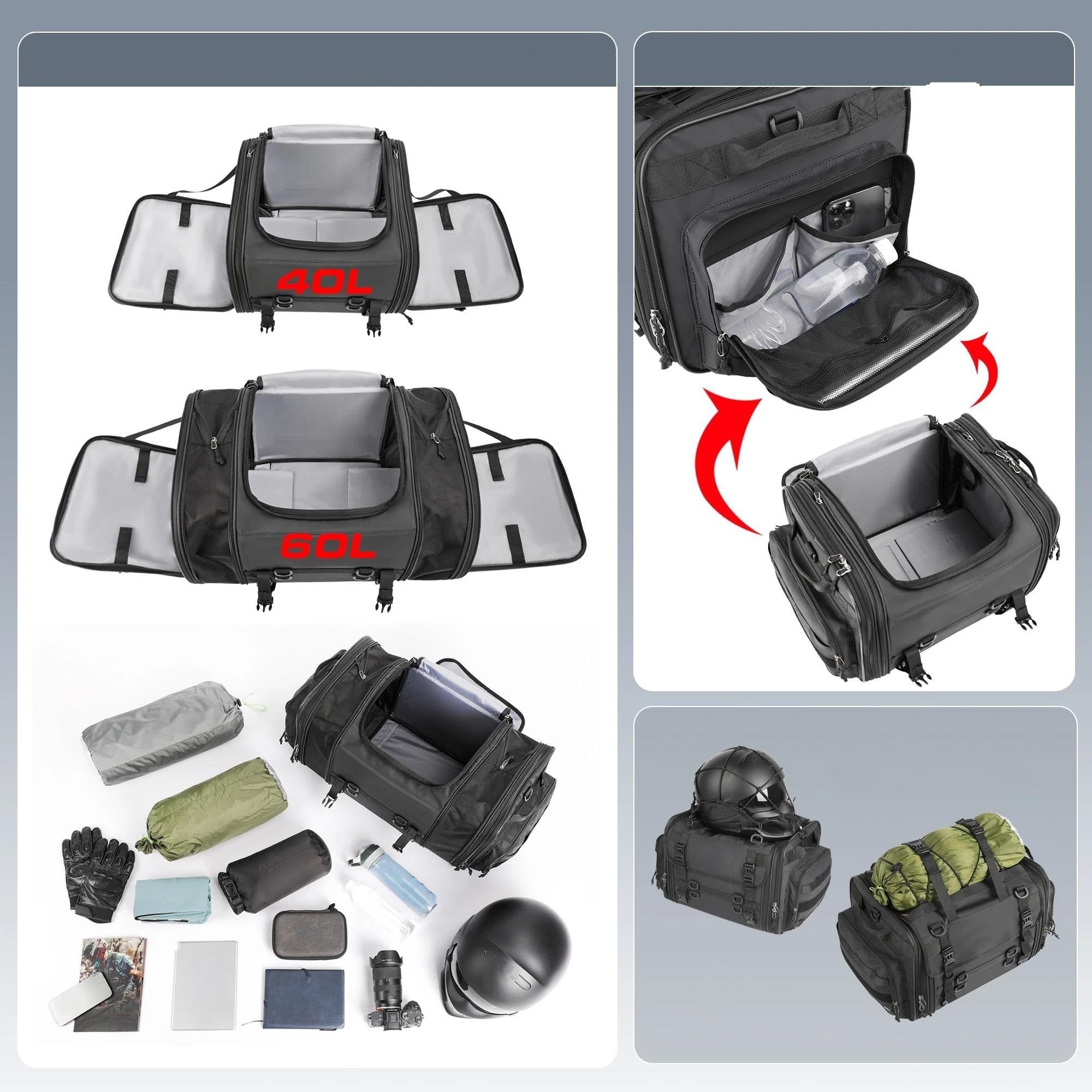 40L

60L