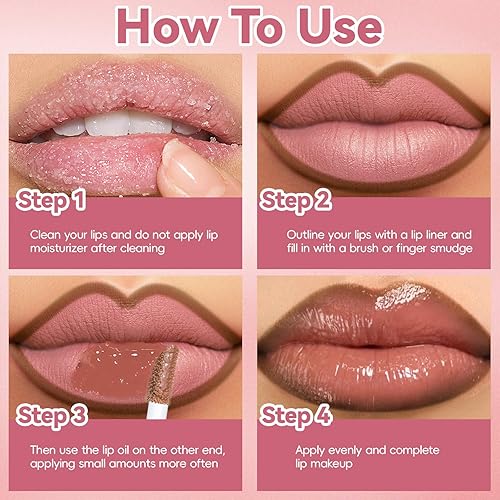 How To Use

Step 1

Clean your lips and do not apply lip moisturizer after cleaning

Step 2

Outline your lips with a lip liner and fill in with a brush or finger smudge

Step 3

Then use the lip oil on the other end, applying small amounts more often

Step 4

Apply evenly and complete lip makeup