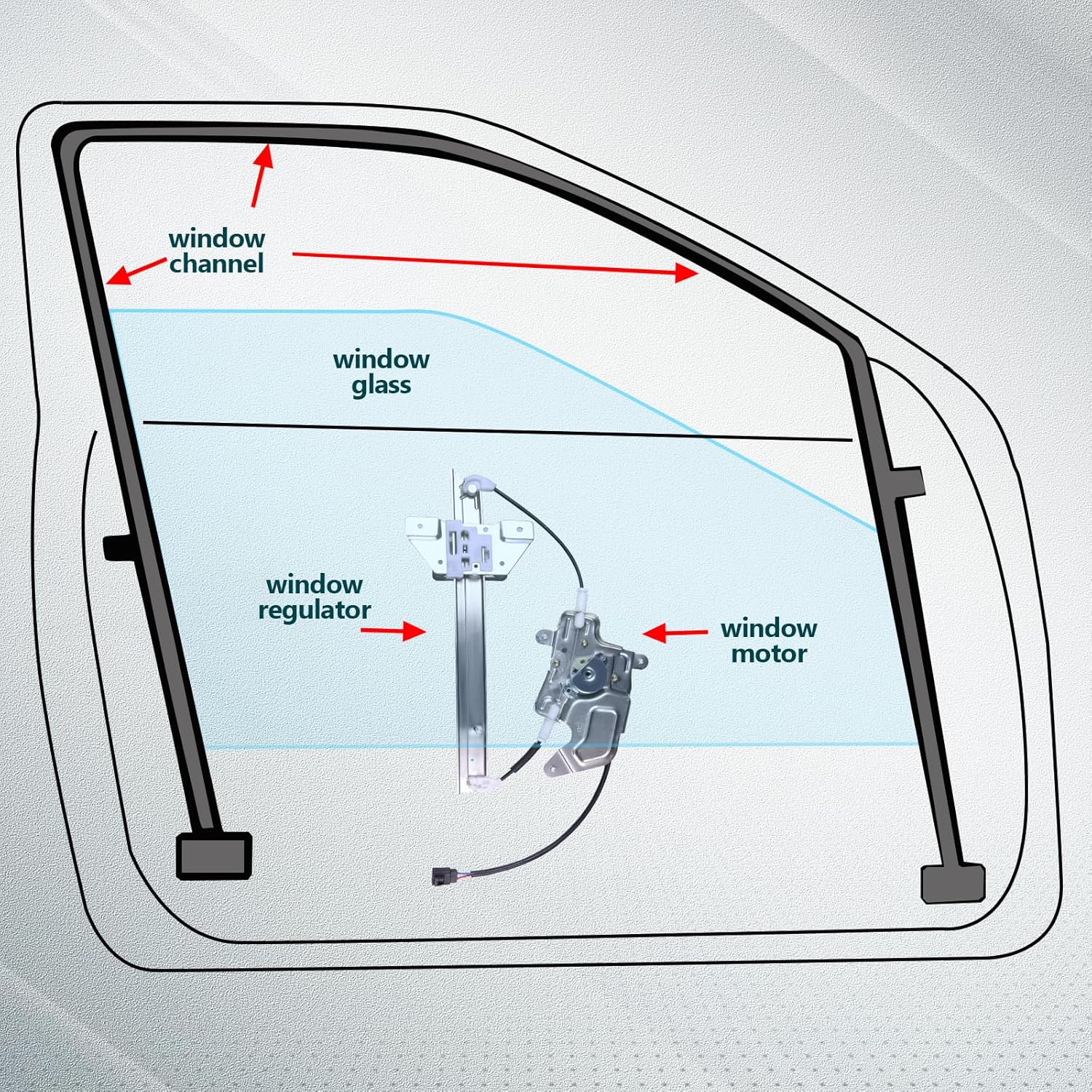 window channel

window glass

window regulator

window motor