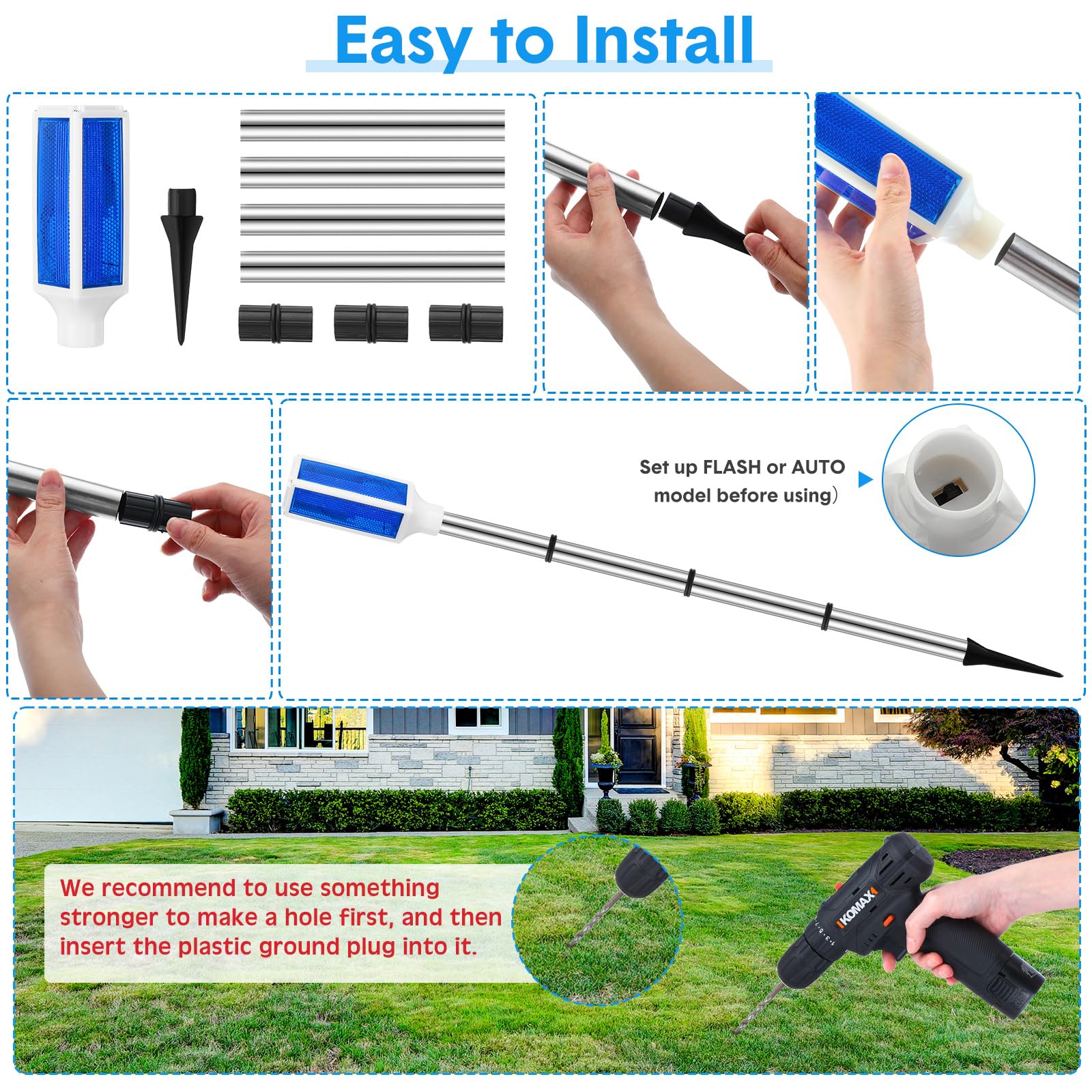 Easy to Install

Set up FLASH or AUTO model before using）

We recommend to use something stronger to make a hole first, and then insert the plastic ground plug into it.

KOMAX