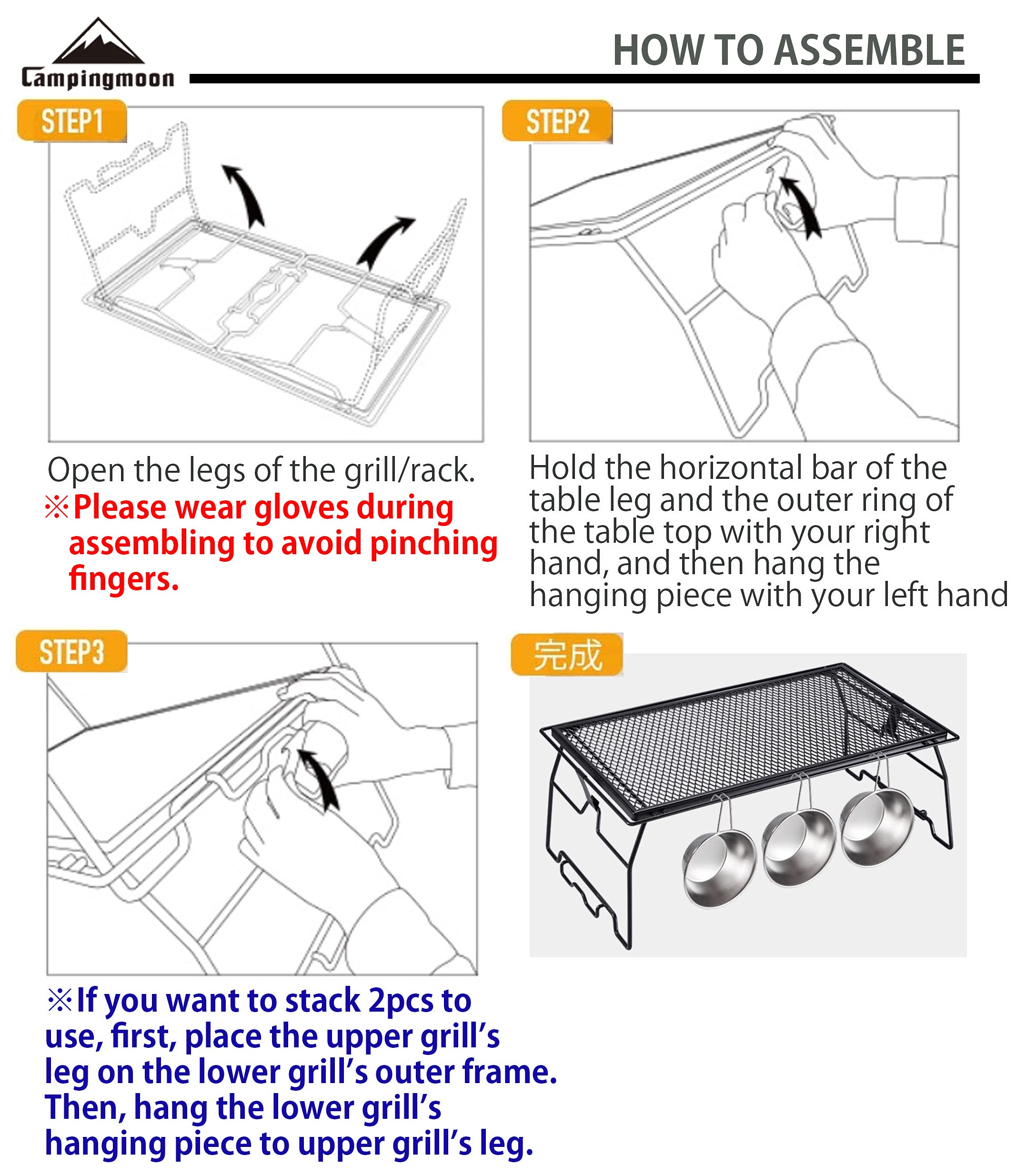 Campingmoon

HOW TO ASSEMBLE

STEP1

Open the legs of the grill/rack.
※Please wear gloves during assembling to avoid pinching fingers.

STEP2

Hold the horizontal bar of the table leg and the outer ring of the table top with your right hand, and then hang the hanging piece with your left hand

STEP3

※If you want to stack 2pcs to use, first, place the upper grill's leg on the lower grill's outer frame. Then, hang the lower grill's hanging piece to upper grill's leg.

完成