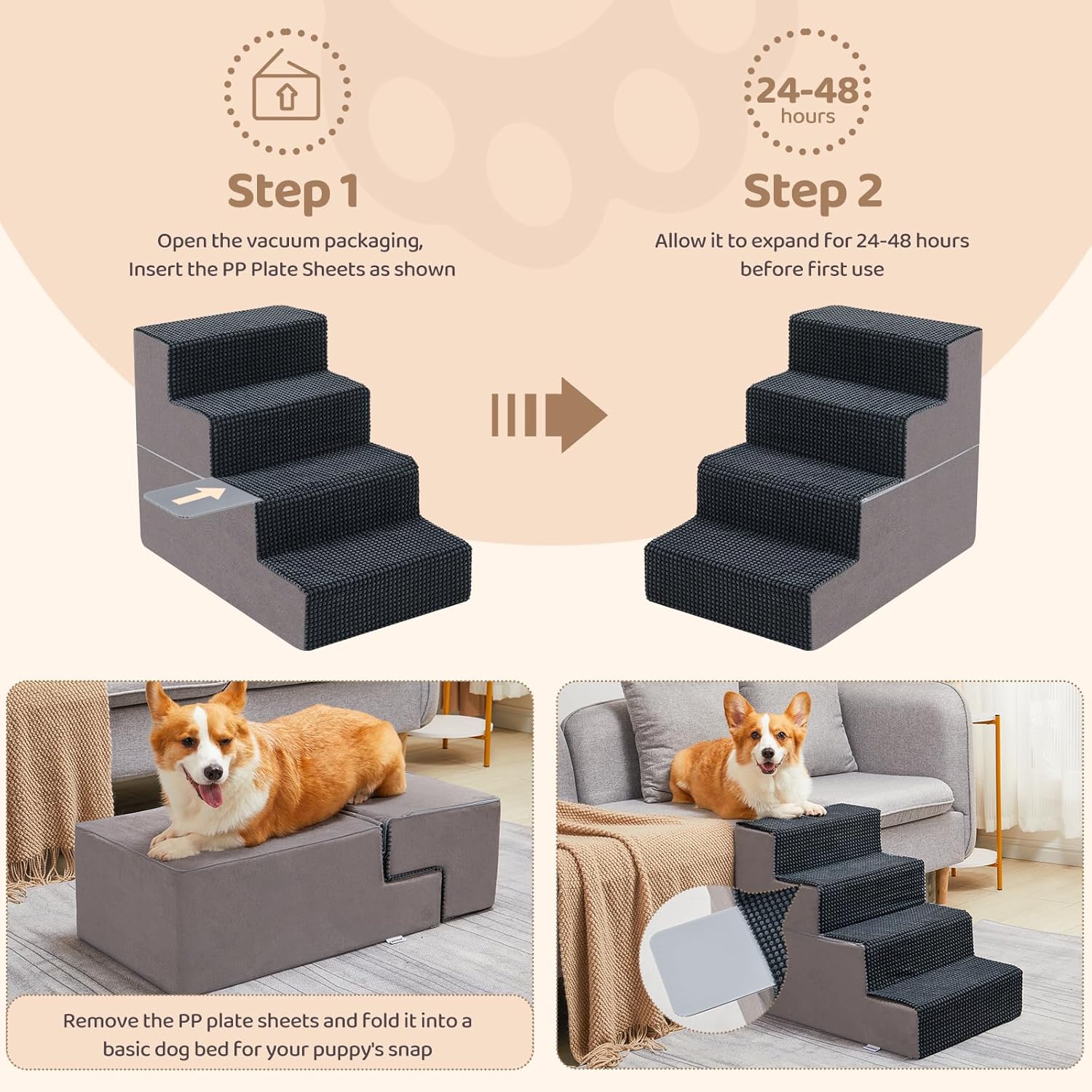 Step 1

Open the vacuum packaging, Insert the PP Plate Sheets as shown

24-48 hours

Step 2

Allow it to expand for 24-48 hours before first use

Remove the PP plate sheets and fold it into a basic dog bed for your puppy's snap