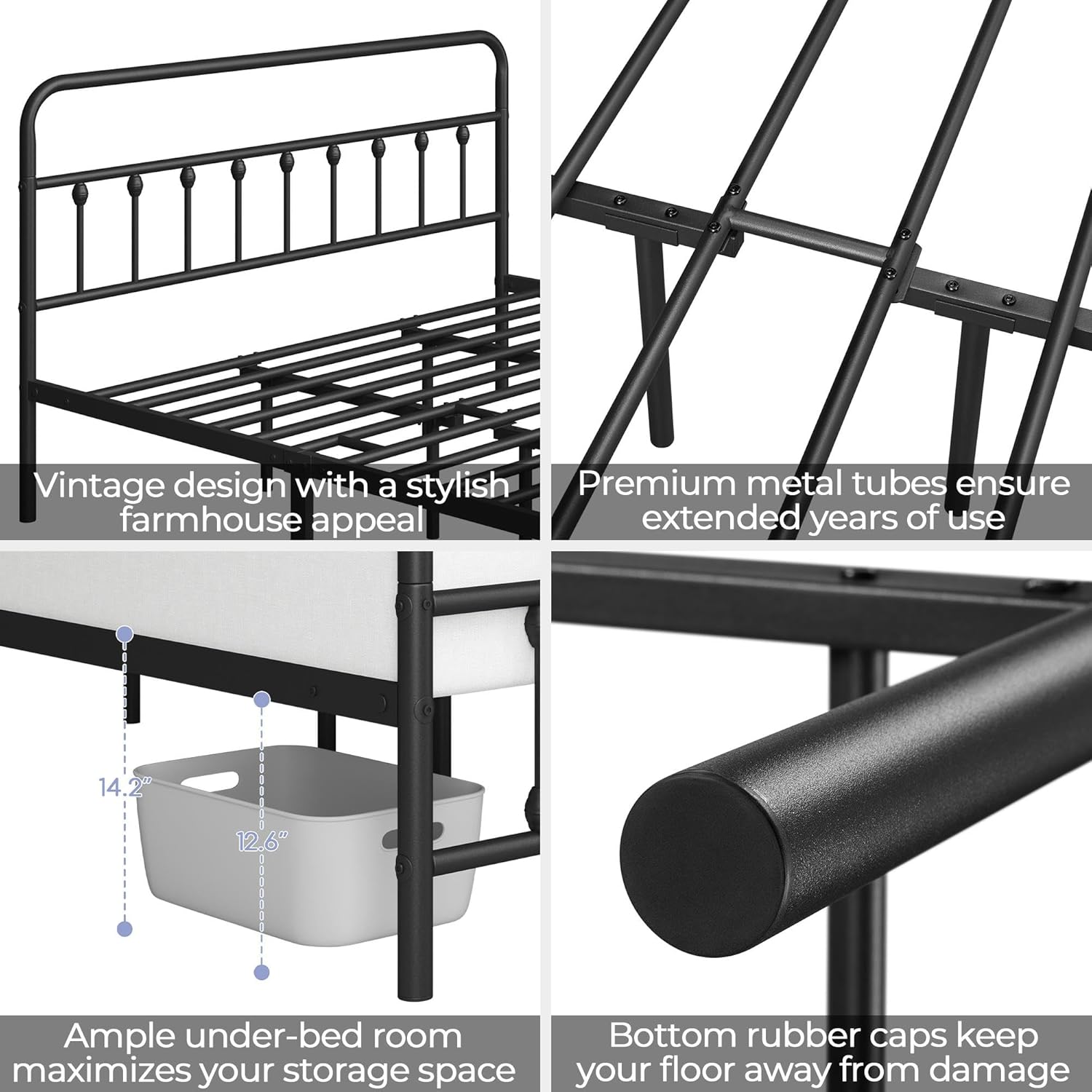 Vintage design with a stylish farmhouse appeal

Premium metal tubes ensure extended years of use

14.2"

12.6"

Ample under-bed room maximizes your storage space

Bottom rubber caps keep your floor away from damage