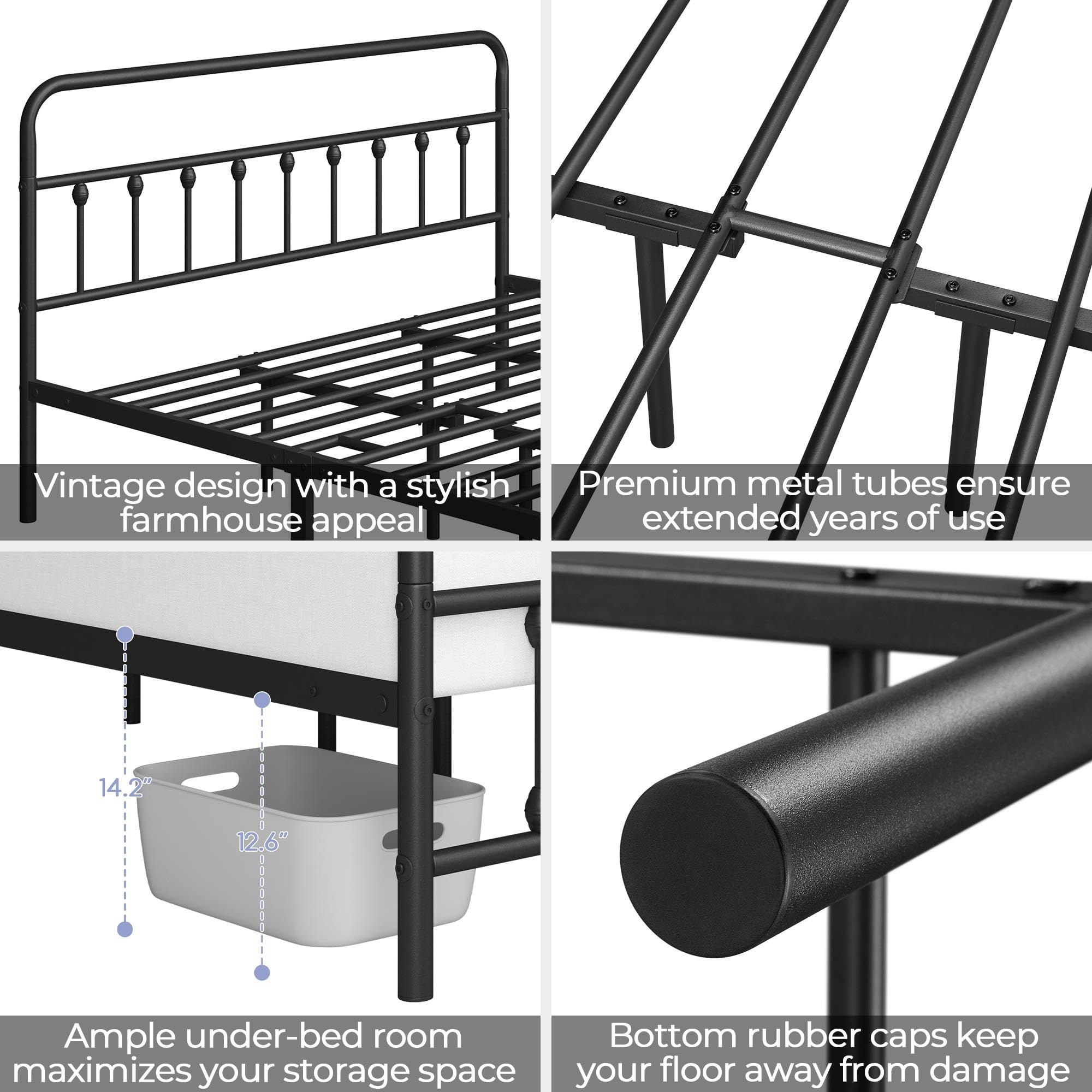 Vintage design with a stylish farmhouse appeal

Premium metal tubes ensure extended years of use

14.2"

12.6"

Ample under-bed room maximizes your storage space

Bottom rubber caps keep your floor away from damage