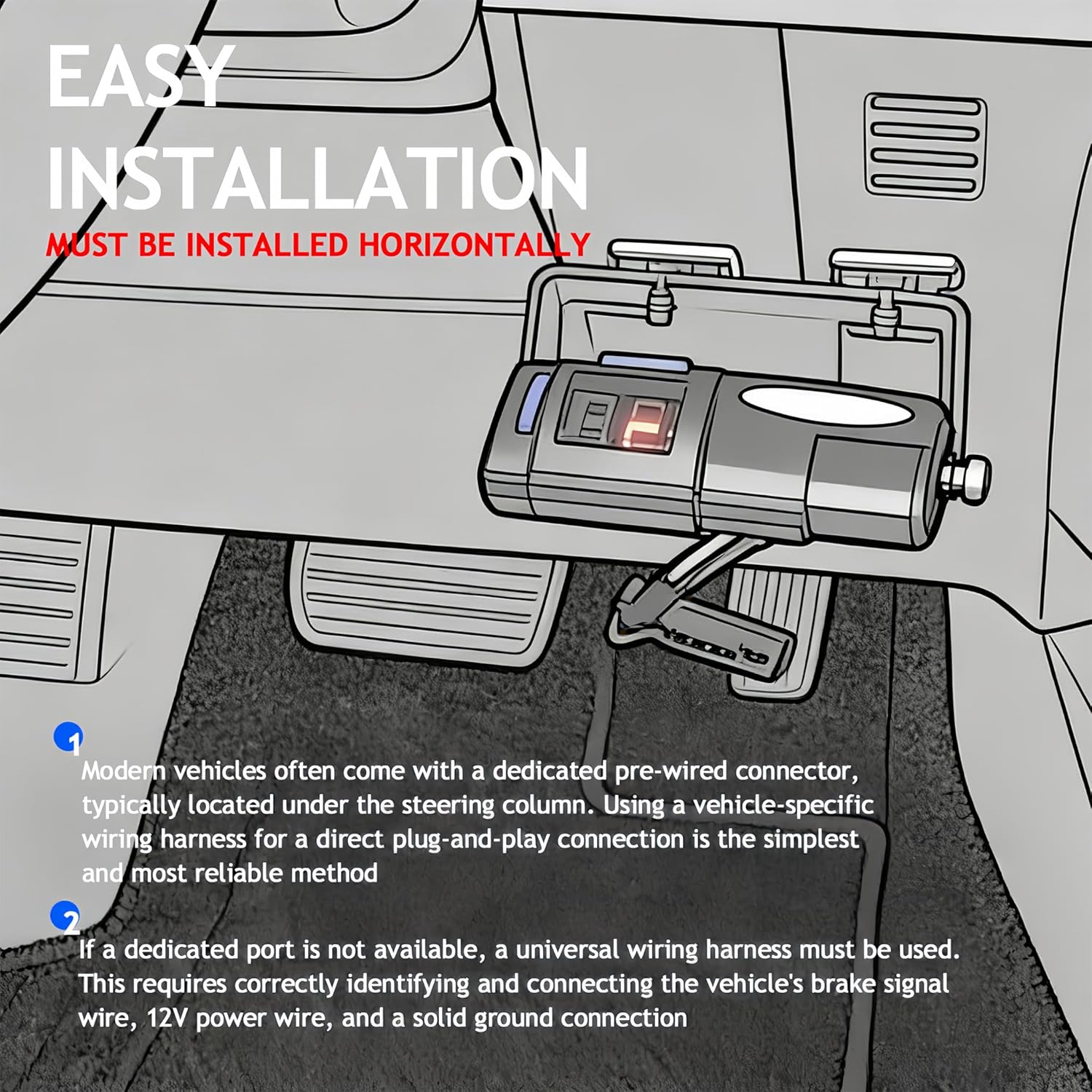 EASY INSTALLATION

MUST BE INSTALLED HORIZONTALLY

1

Modern vehicles often come with a dedicated pre-wired connector, typically located under the steering column. Using a vehicle-specific wiring harness for a direct plug-and-play connection is the simplest and most reliable method

2

If a dedicated port is not available, a universal wiring harness must be used. This requires correctly identifying and connecting the vehicle's brake signal wire, 12V power wire, and a solid ground connection