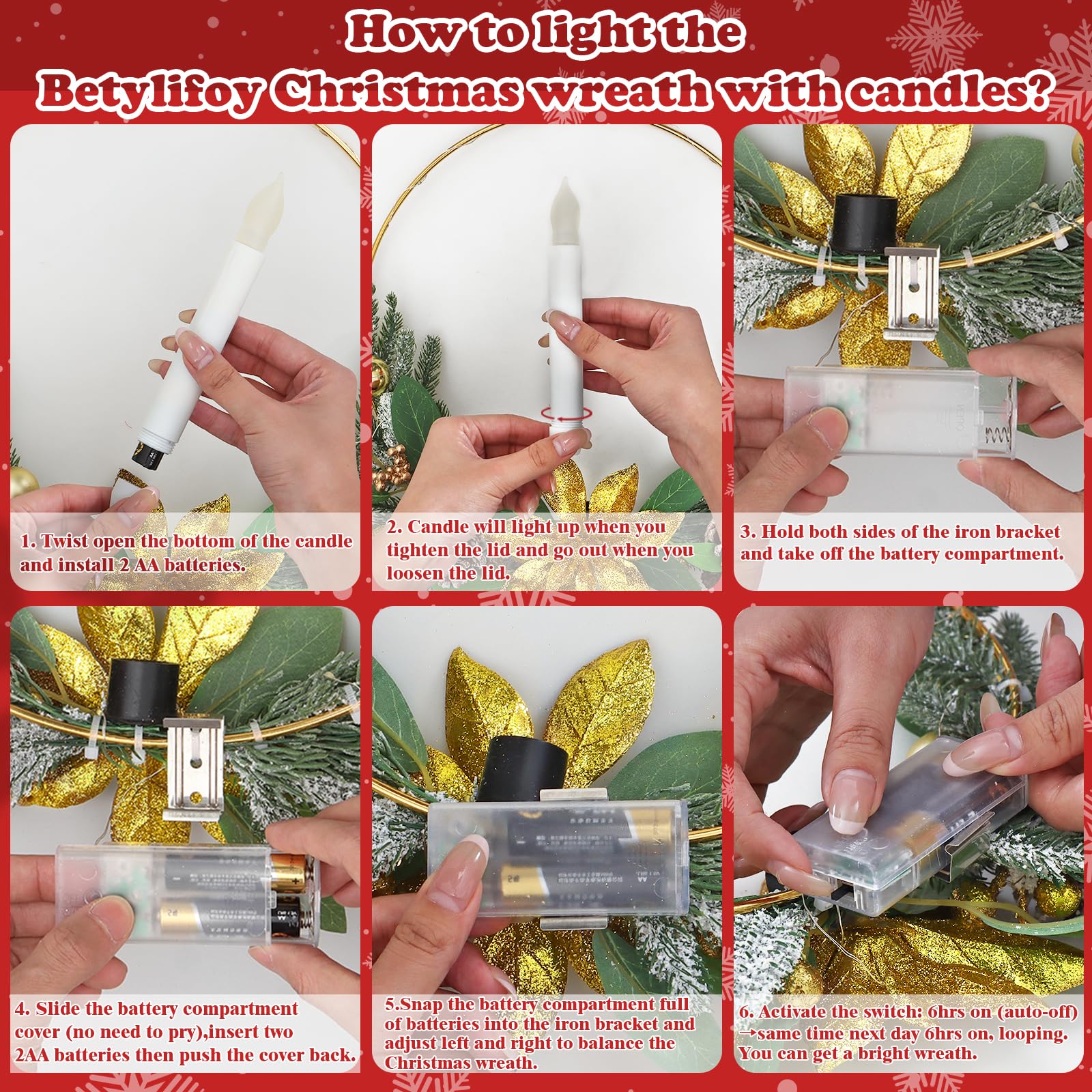 How to light the Betylifoy Christmas wreath with candles?

1. Twist open the bottom of the candle and install 2 AA batteries.

2. Candle will light up when you tighten the lid and go out when you loosen the lid.

3. Hold both sides of the iron bracket and take off the battery compartment.

4. Slide the battery compartment cover (no need to pry),insert two 2AA batteries then push the cover back.

5.Snap the battery compartment full of batteries into the iron bracket and adjust left and right to balance the Christmas wreath.

6. Activate the switch: 6hrs on (auto-off) →same time next day 6hrs on, looping. You can get a bright wreath.