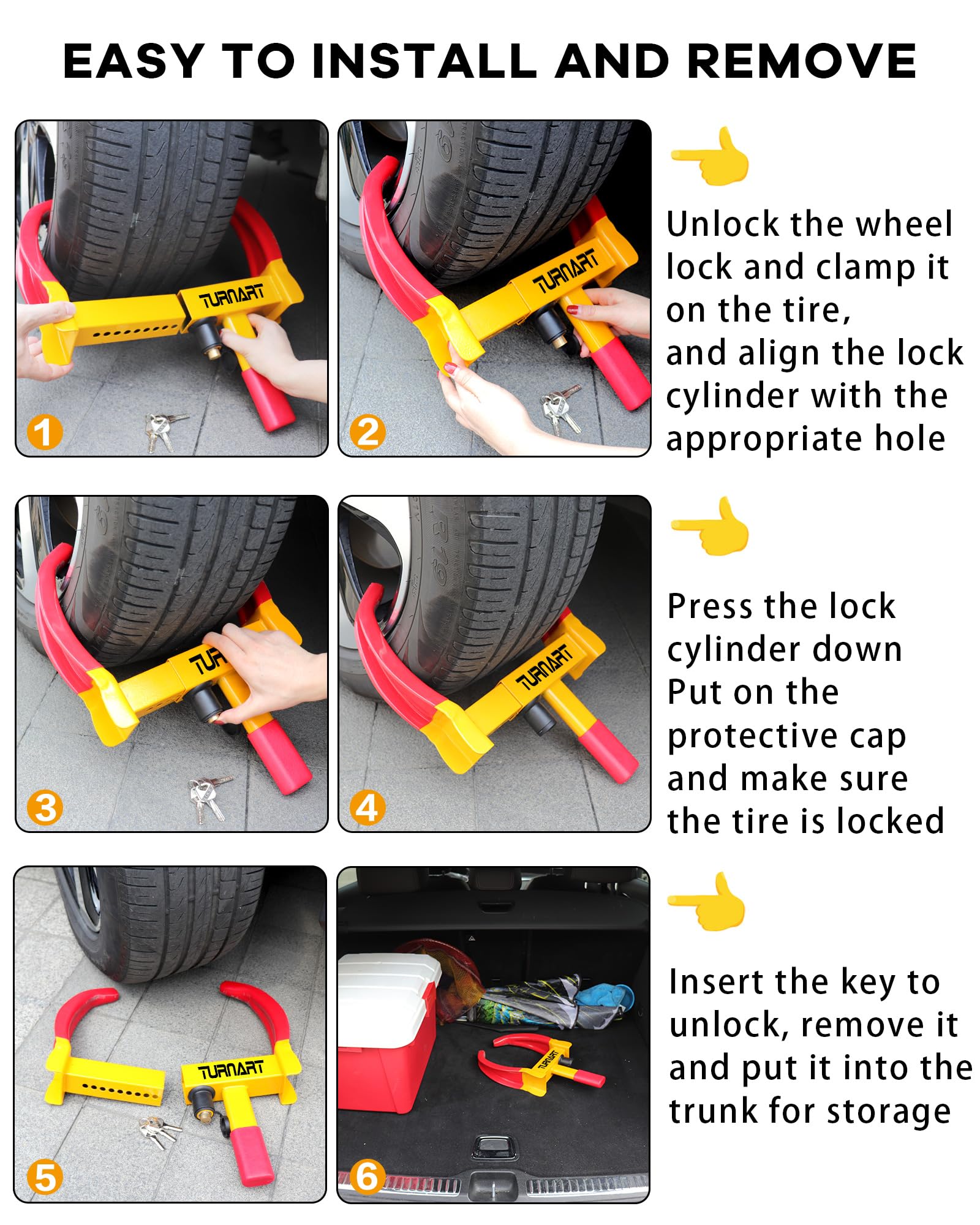 EASY TO INSTALL AND REMOVE

TURNART

1

TURNART

2

Unlock the wheel lock and clamp it on the tire, and align the lock cylinder with the appropriate hole

TUR

3

TURNART

4

Press the lock cylinder down Put on the protective cap and make sure the tire is locked

TURNART

5

TURNART

6

Insert the key to unlock, remove it and put it into the trunk for storage