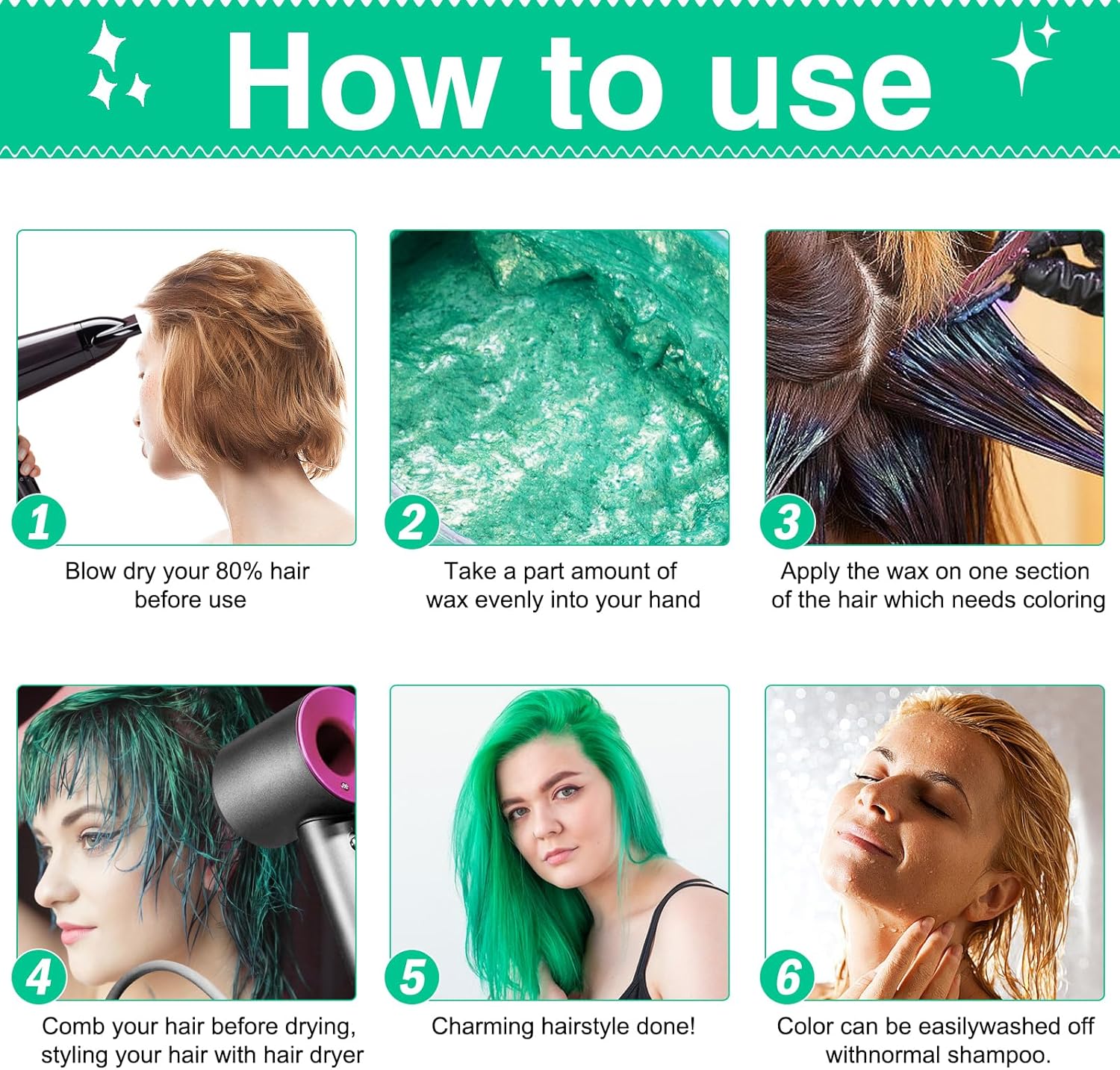 How to use

1
Blow dry your 80% hair before use

2
Take a part amount of wax evenly into your hand

3
Apply the wax on one section of the hair which needs coloring

4
Comb your hair before drying, styling your hair with hair dryer

5
Charming hairstyle done!

6
Color can be easilywashed off withnormal shampoo.