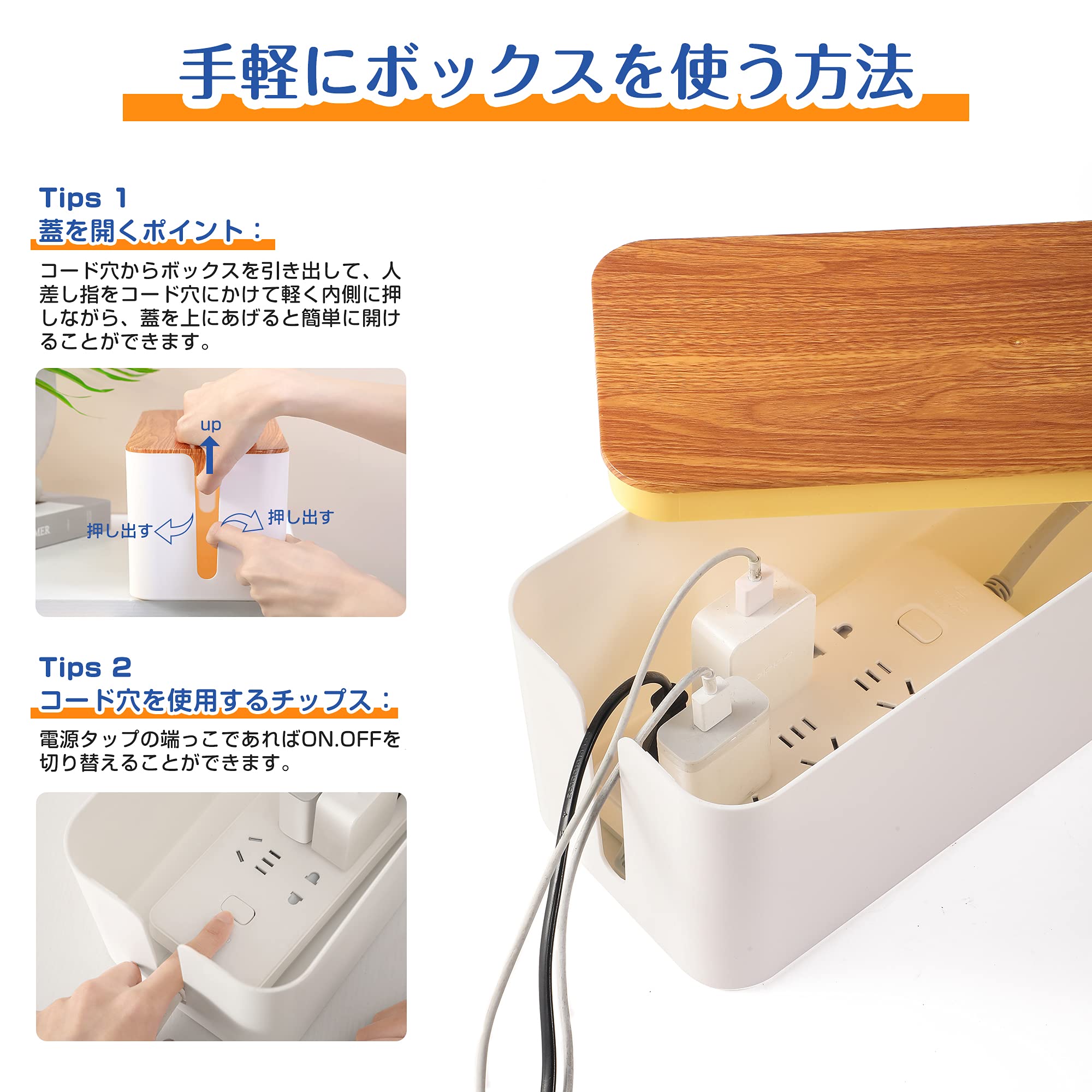 手軽にボックスを使う方法

Tips 1
蓋を開くポイント：

コード穴からボックスを引き出して、人差し指をコード穴にかけて軽く内側に押しながら、蓋を上にあげると簡単に開けることができます。

up
押し出す
押し出す

Tips 2
コード穴を使用するチップス：

電源タップの端っこであればON.OFFを切り替えることができます。