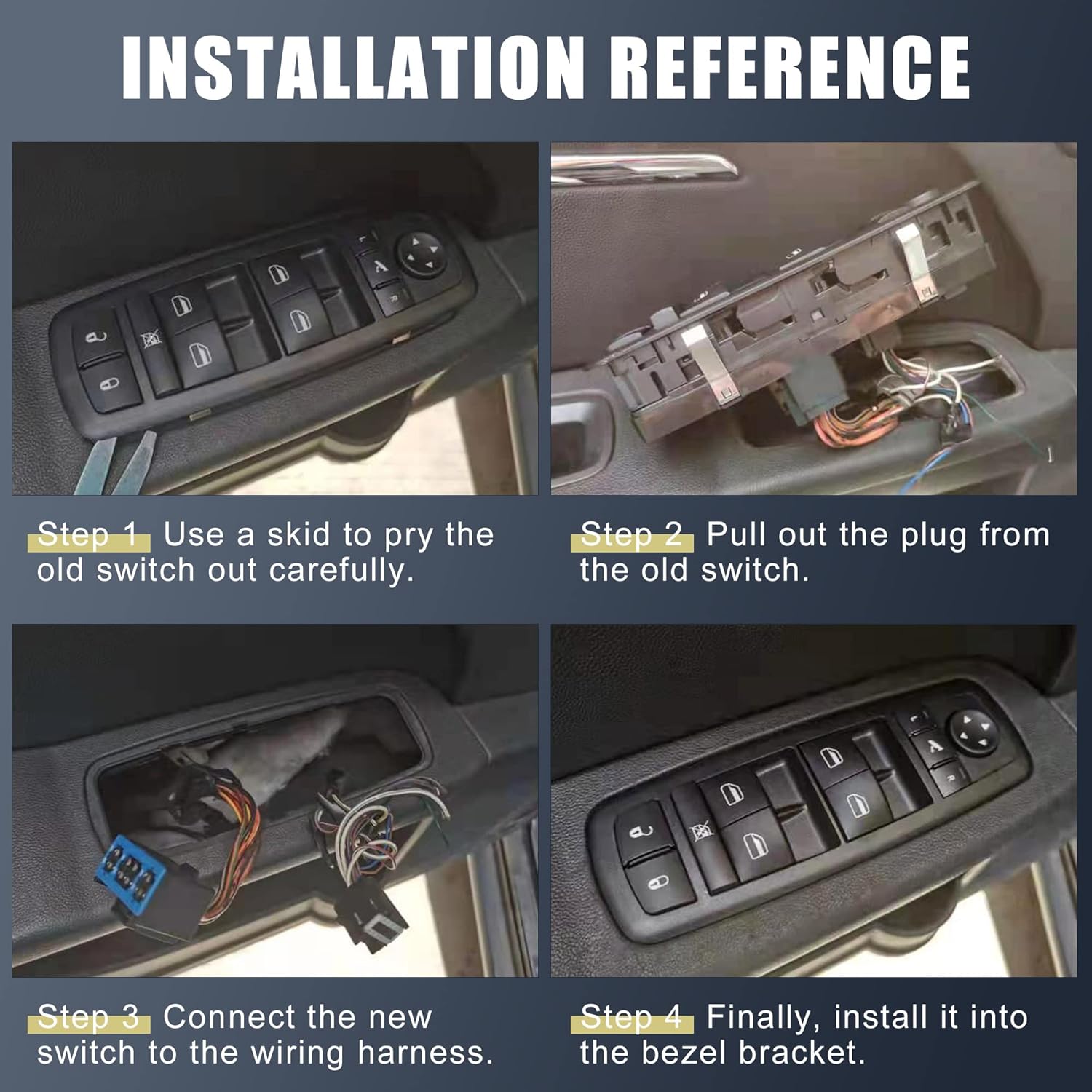 INSTALLATION REFERENCE

Step 1 Use a skid to pry the old switch out carefully.

Step 2 Pull out the plug from the old switch.

Step 3 Connect the new switch to the wiring harness.

Step 4 Finally, install it into the bezel bracket.