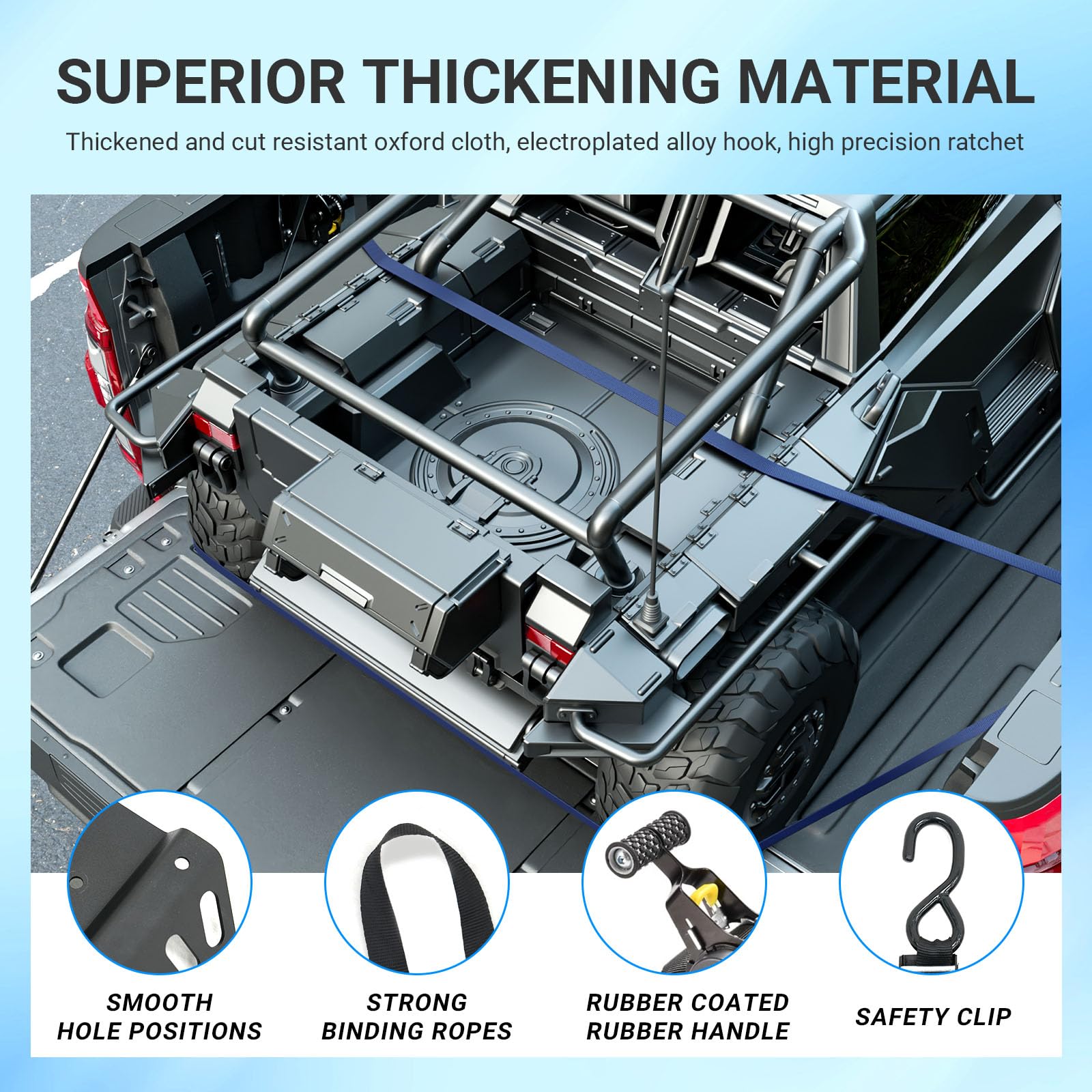 SUPERIOR THICKENING MATERIAL

Thickened and cut resistant oxford cloth, electroplated alloy hook, high precision ratchet

SMOOTH HOLE POSITIONS

STRONG BINDING ROPES

RUBBER COATED RUBBER HANDLE

SAFETY CLIP