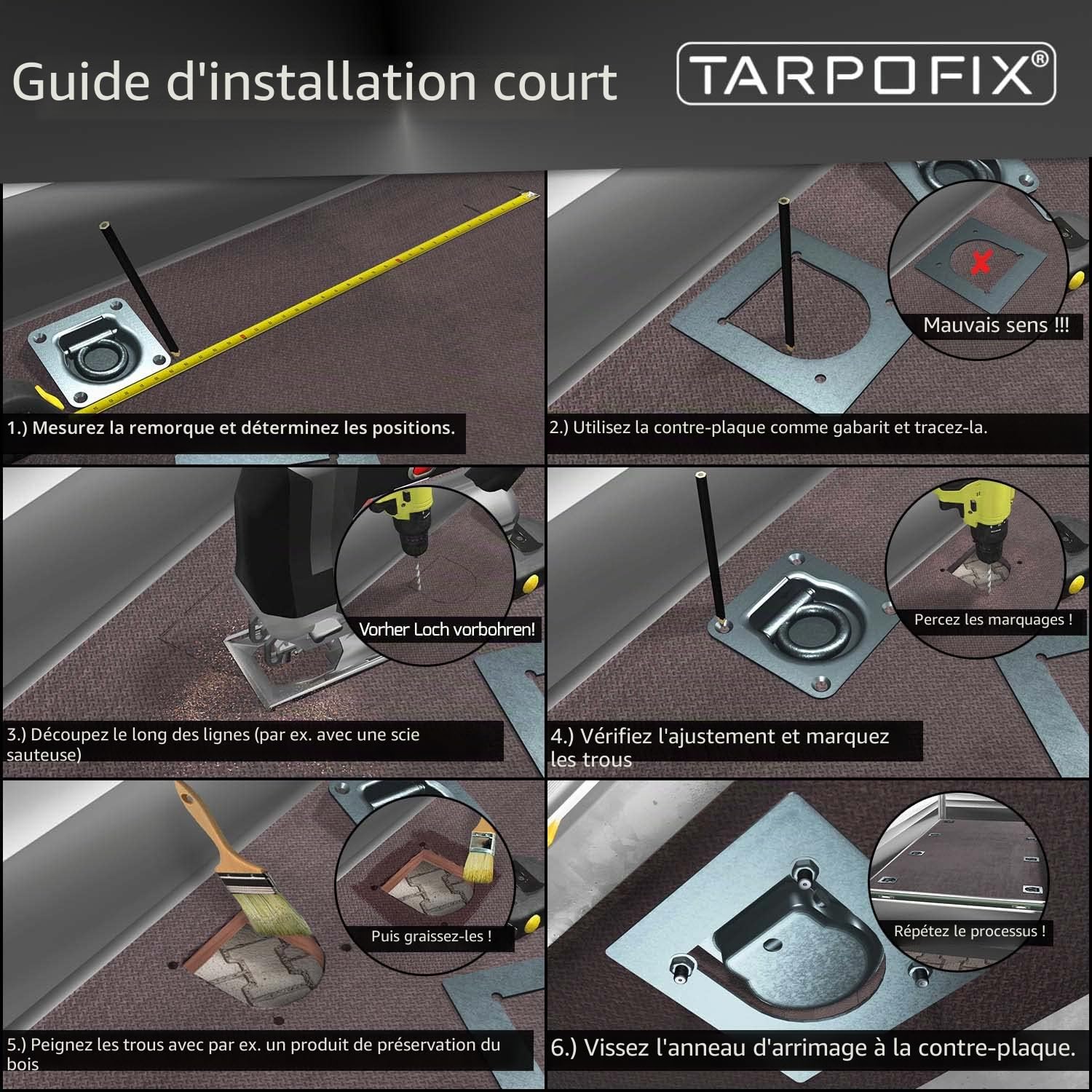 Guide d'installation court

TARPOFIX®

1.) Mesurez la remorque et déterminez les positions.

Mauvais sens !!!

2.) Utilisez la contre-plaque comme gabarit et tracez-la.

Vorher Loch vorbohren!

3.) Découpez le long des lignes (par ex. avec une scie sauteuse)

Percez les marquages !

4.) Vérifiez l'ajustement et marquez les trous

Puis graissez-les !

5.) Peignez les trous avec par ex. un produit de préservation du bois

Répétez le processus !

6.) Vissez l'anneau d'arrimage à la contre-plaque.