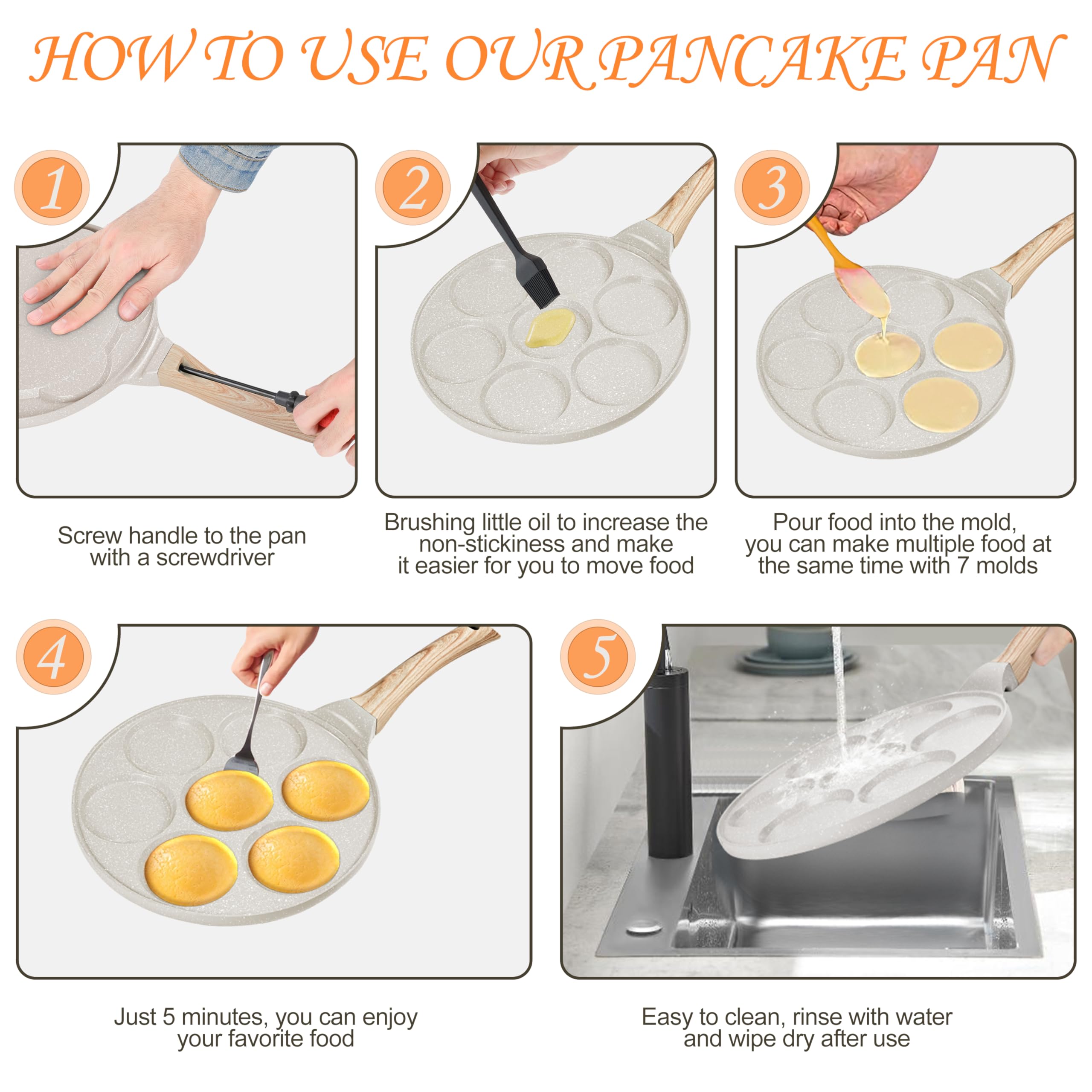 HOW TO USE OUR PANCAKE PAN

1

Screw handle to the pan with a screwdriver

2

Brushing little oil to increase the non-stickiness and make it easier for you to move food

3

Pour food into the mold, you can make multiple food at the same time with 7 molds

4

Just 5 minutes, you can enjoy your favorite food

5

Easy to clean, rinse with water and wipe dry after use