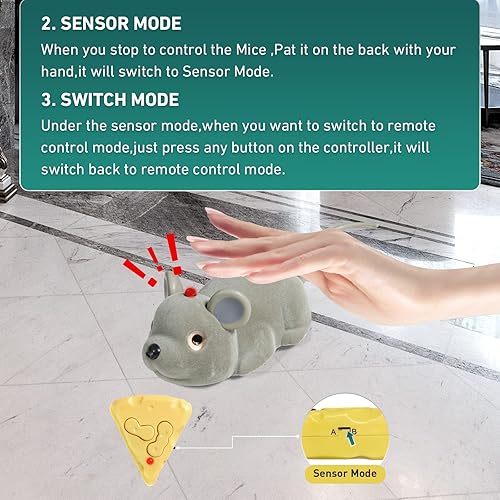 2. SENSOR MODE

When you stop to control the Mice ,Pat it on the back with your hand,it will switch to Sensor Mode.

3. SWITCH MODE

Under the sensor mode,when you want to switch to remote control mode,just press any button on the controller,it will switch back to remote control mode.

A B

Sensor Mode