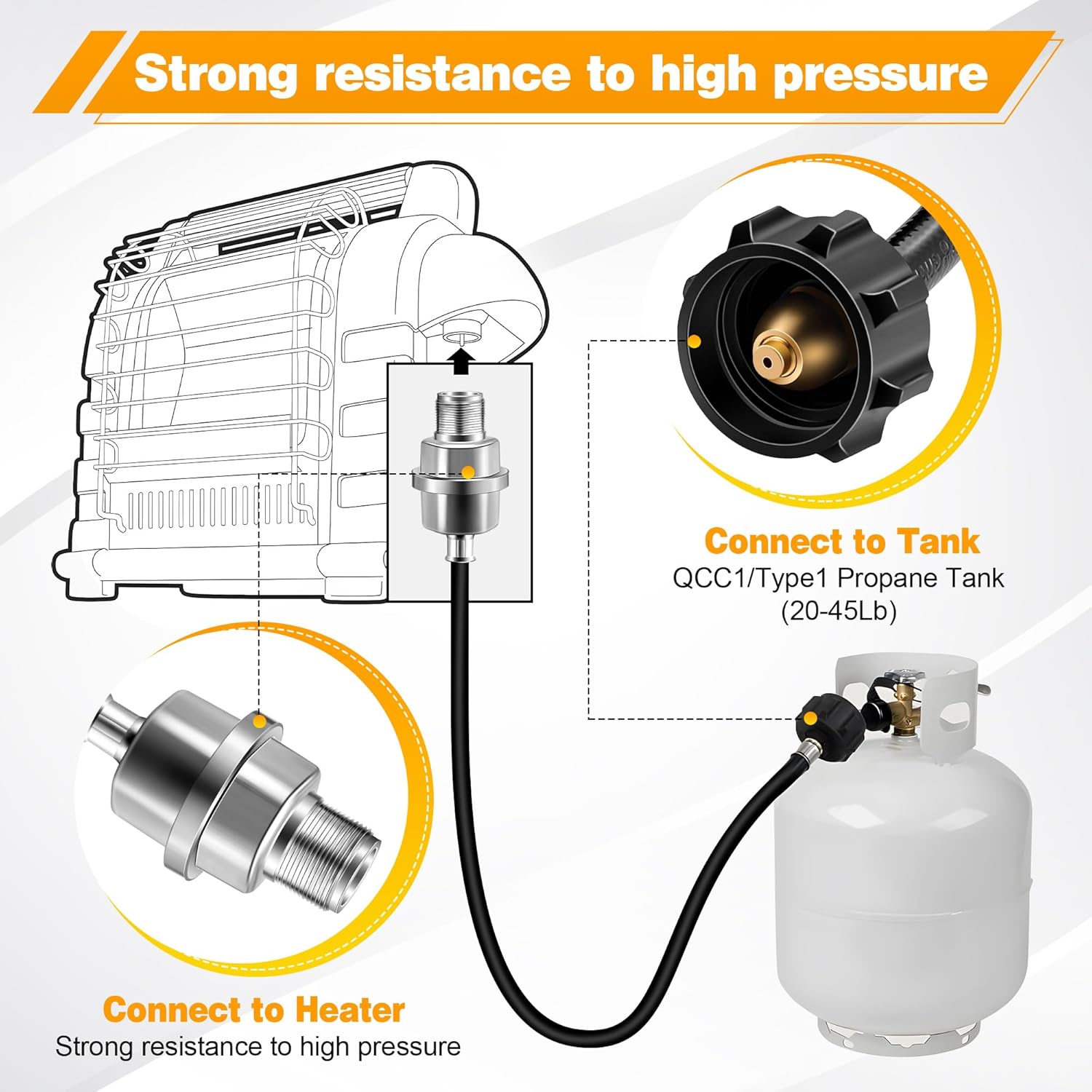 Strong resistance to high pressure

Connect to Tank
QCC1/Type1 Propane Tank
(20-45Lb)

Connect to Heater
Strong resistance to high pressure