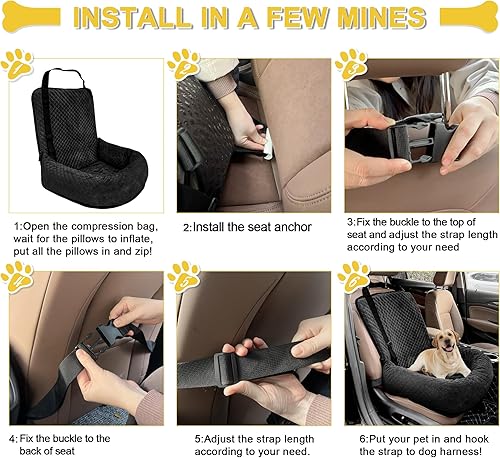 INSTALL IN A FEW MINES

1

2

3

1:Open the compression bag, wait for the pillows to inflate, put all the pillows in and zip!

2:Install the seat anchor

3:Fix the buckle to the top of seat and adjust the strap length according to your need

4

5

6

4:Fix the buckle to the back of seat

5:Adjust the strap length according to your need.

6:Put your pet in and hook the strap to dog harness!