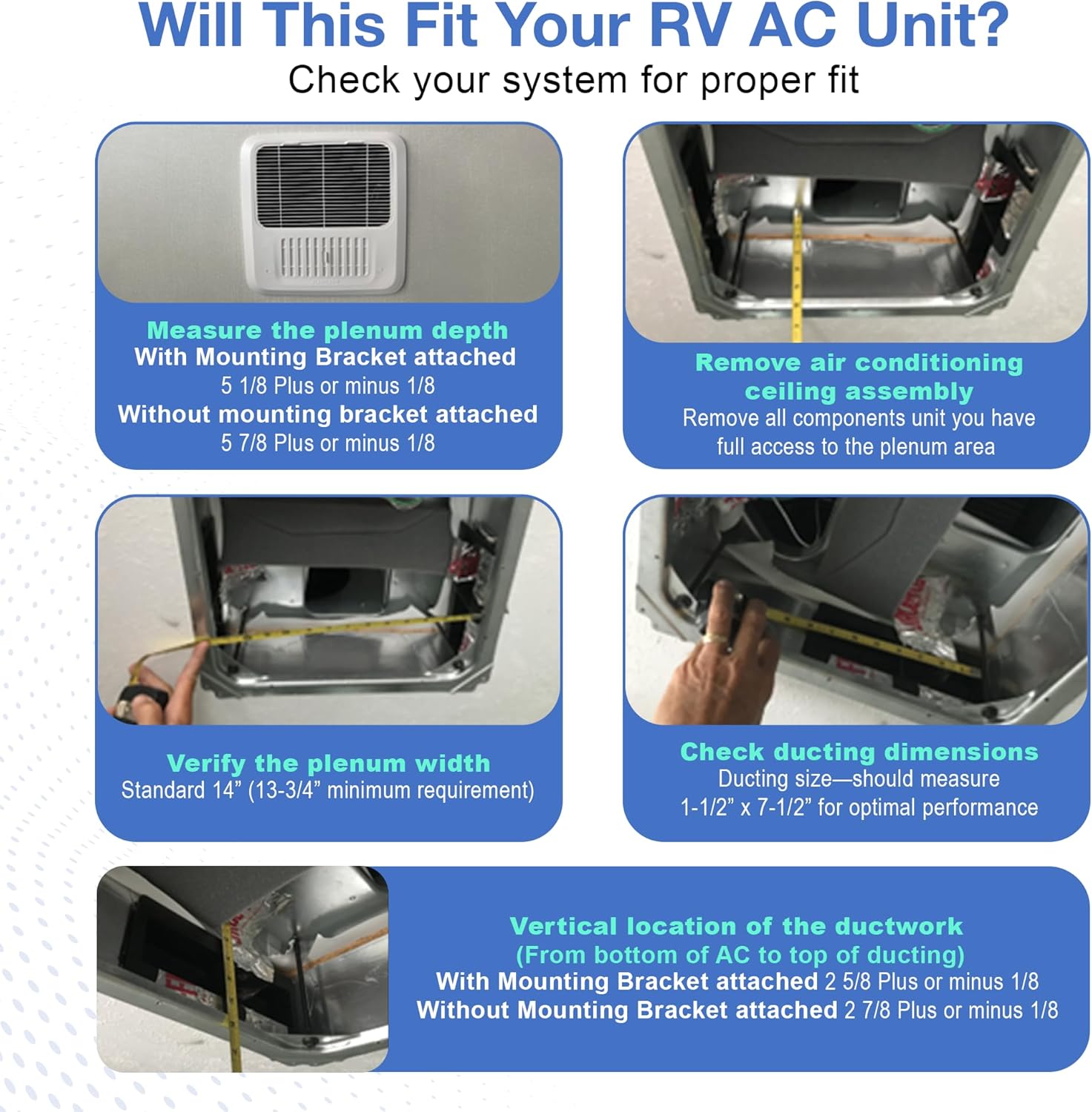 Will This Fit Your RV AC Unit?
Check your system for proper fit

Measure the plenum depth
With Mounting Bracket attached
5 1/8 Plus or minus 1/8
Without mounting bracket attached
5 7/8 Plus or minus 1/8

Remove air conditioning ceiling assembly
Remove all components unit you have full access to the plenum area

Verify the plenum width
Standard 14” (13-3/4” minimum requirement)

Check ducting dimensions
Ducting size—should measure 1-1/2” x 7-1/2” for optimal performance

Vertical location of the ductwork
(From bottom of AC to top of ducting)
With Mounting Bracket attached 2 5/8 Plus or minus 1/8
Without Mounting Bracket attached 2 7/8 Plus or minus 1/8